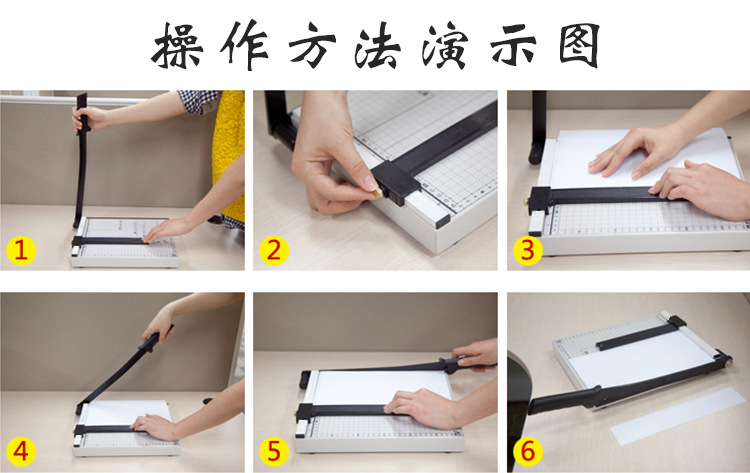 操作方法演示图

1

2

3

4

5

6