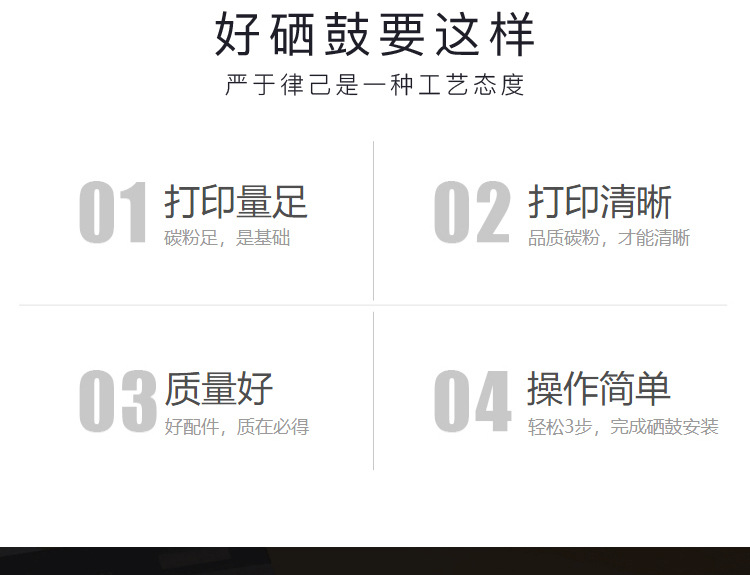 好硒鼓要这样

严于律己是一种工艺态度

01 打印量足
碳粉足，是基础

02 打印清晰
品质碳粉，才能清晰

03 质量好
好配件，质在必得

04 操作简单
轻松3步，完成硒鼓安装