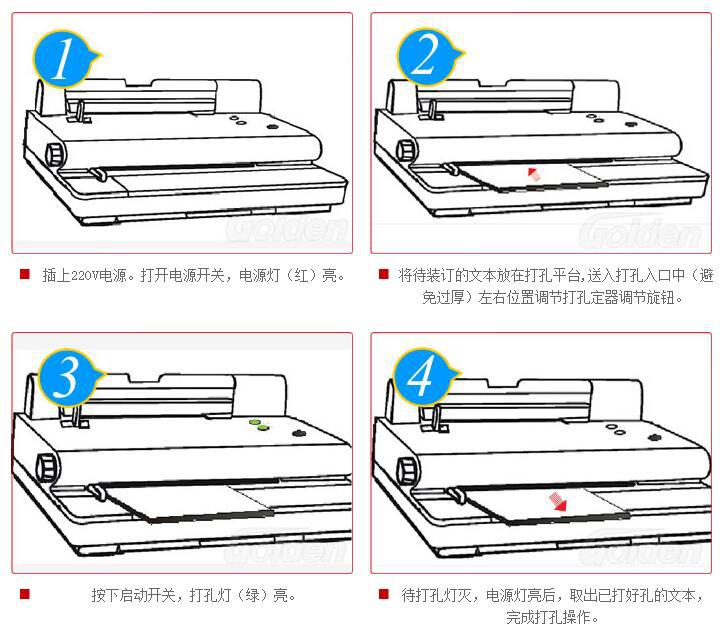 1

Golden

插上220V电源。打开电源开关，电源灯（红）亮。

2

Golden

将待装订的文本放在打孔平台,送入打孔入口中（避免过厚）左右位置调节打孔定器调节旋钮。

3

Golden

按下启动开关，打孔灯（绿）亮。

4

Golden

待打孔灯灭，电源灯亮后，取出已打好孔的文本，完成打孔操作。