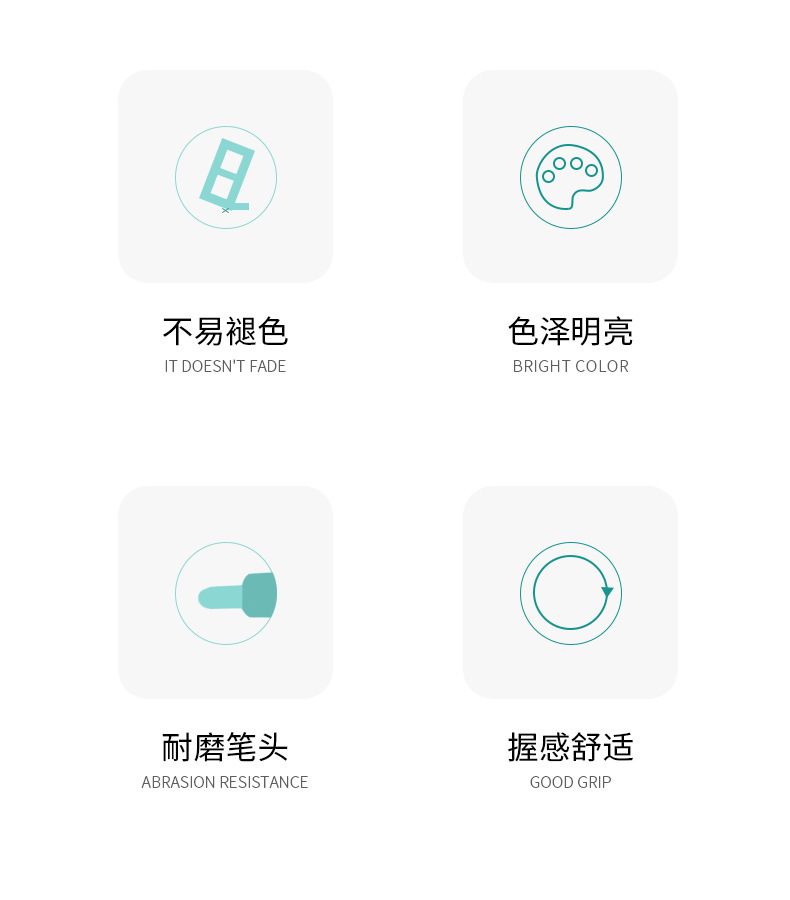 不易褪色
IT DOESN'T FADE

色泽明亮
BRIGHT COLOR

耐磨笔头
ABRASION RESISTANCE

握感舒适
GOOD GRIP