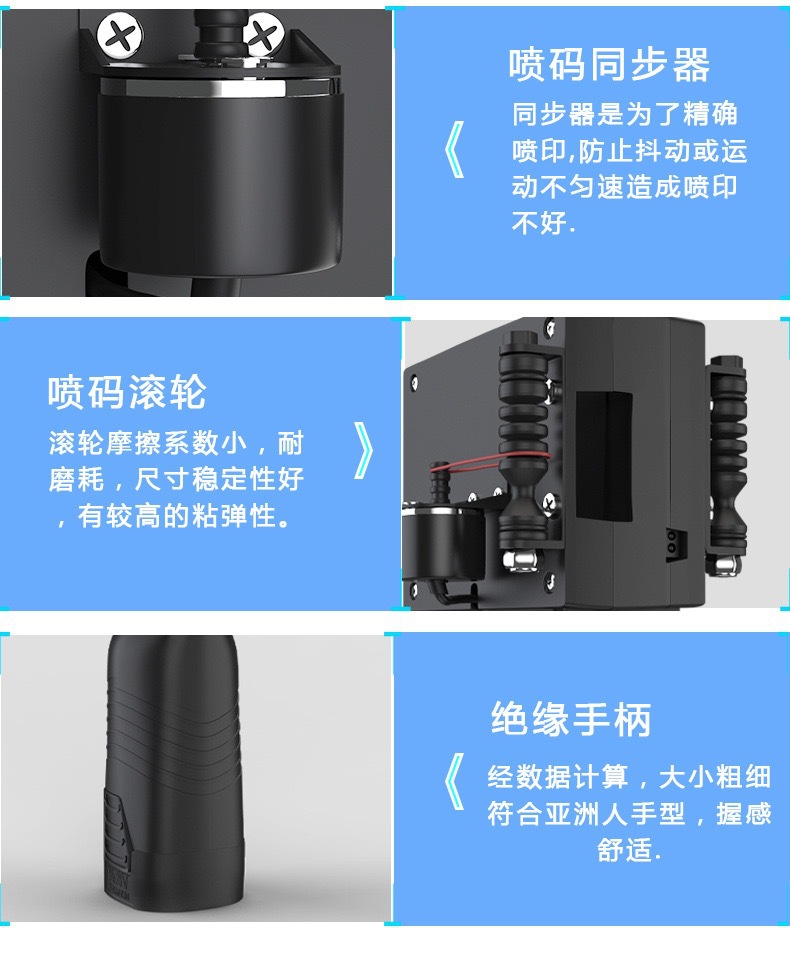 喷码同步器

同步器是为了精确喷印,防止抖动或运动不匀速造成喷印不好.

喷码滚轮

滚轮摩擦系数小，耐磨耗，尺寸稳定性好，有较高的粘弹性。

绝缘手柄

经数据计算，大小粗细符合亚洲人手型，握感舒适.