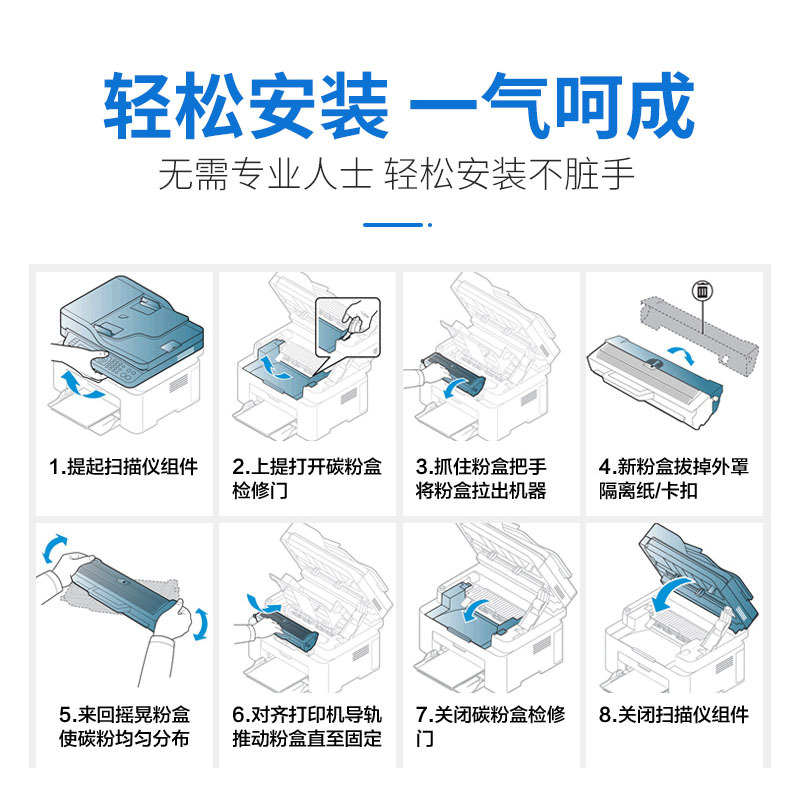 轻松安装 一气呵成

无需专业人士 轻松安装不脏手

1.提起扫描仪组件

2.上提打开碳粉盒检修门

3.抓住粉盒把手将粉盒拉出机器

4.新粉盒拔掉外罩隔离纸/卡扣

5.来回摇晃粉盒使碳粉均匀分布

6.对齐打印机导轨推动粉盒直至固定

7.关闭碳粉盒检修门

8.关闭扫描仪组件