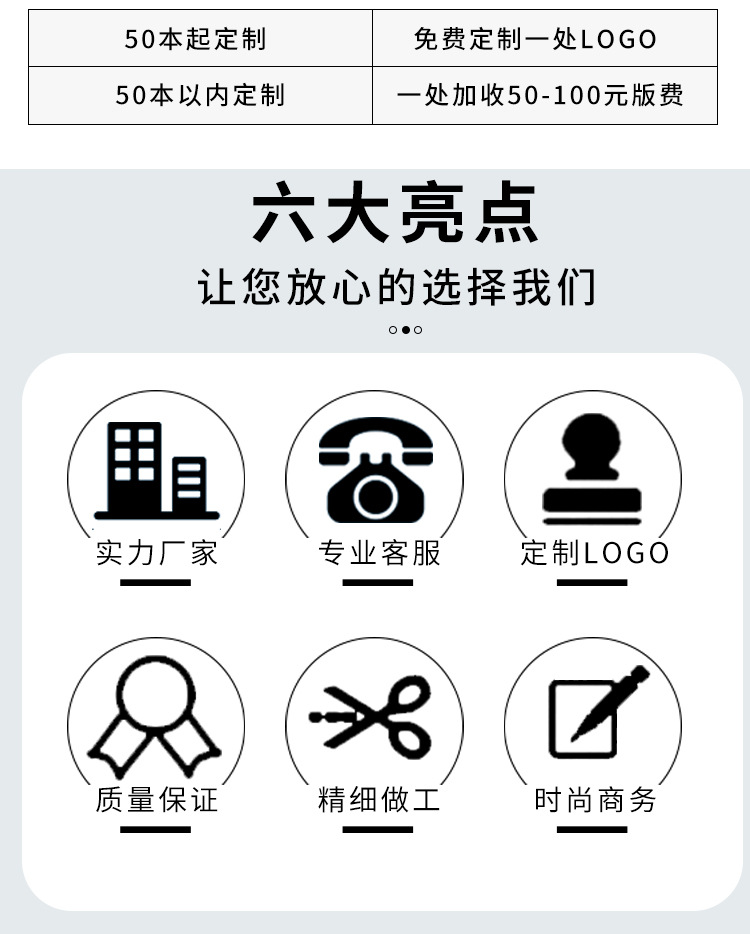 | 50本起定制 | 免费定制一处LOGO |
|---|---|
| 50本以内定制 | 一处加收50-100元版费 |

六大亮点

让您放心的选择我们

实力厂家

专业客服

定制LOGO

质量保证

精细做工

时尚商务