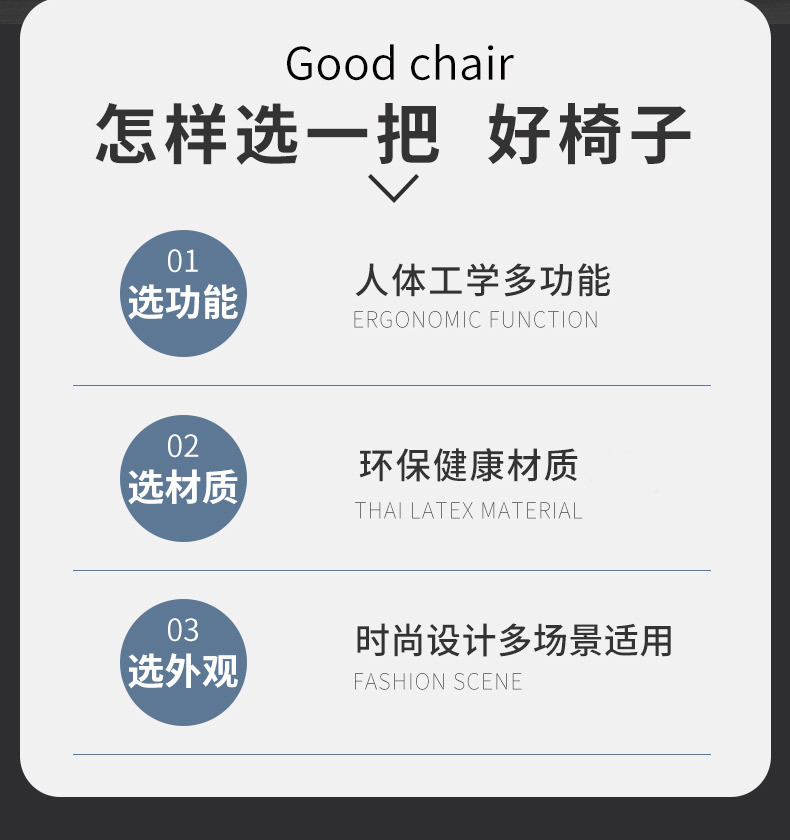 Good chair

怎样选一把 好椅子

01
选功能

人体工学多功能
ERGONOMIC FUNCTION

02
选材质

环保健康材质
THAI LATEX MATERIAL

03
选外观

时尚设计多场景适用
FASHION SCENE