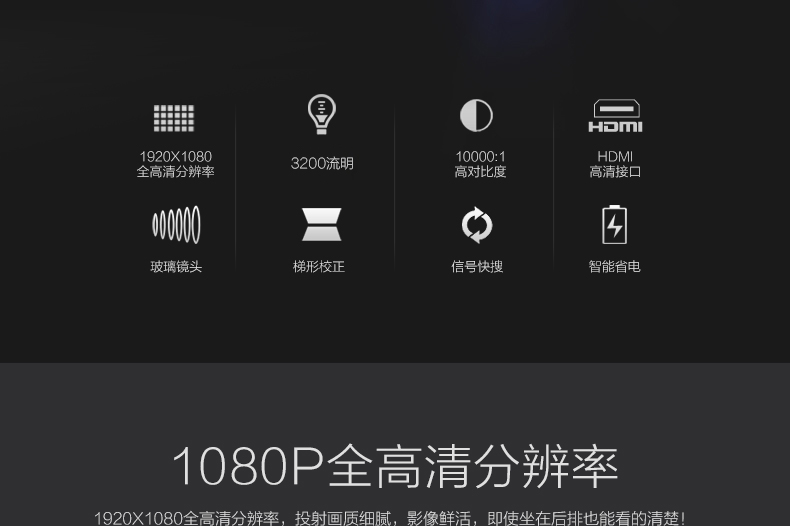 HDMI

1920X1080
全高清分辨率

3200流明

10000:1
高对比度

HDMI
高清接口

玻璃镜头

梯形校正

信号快搜

智能省电

1080P全高清分辨率

1920X1080全高清分辨率，投射画质细腻，影像鲜活，即使坐在后排也能看的清楚!