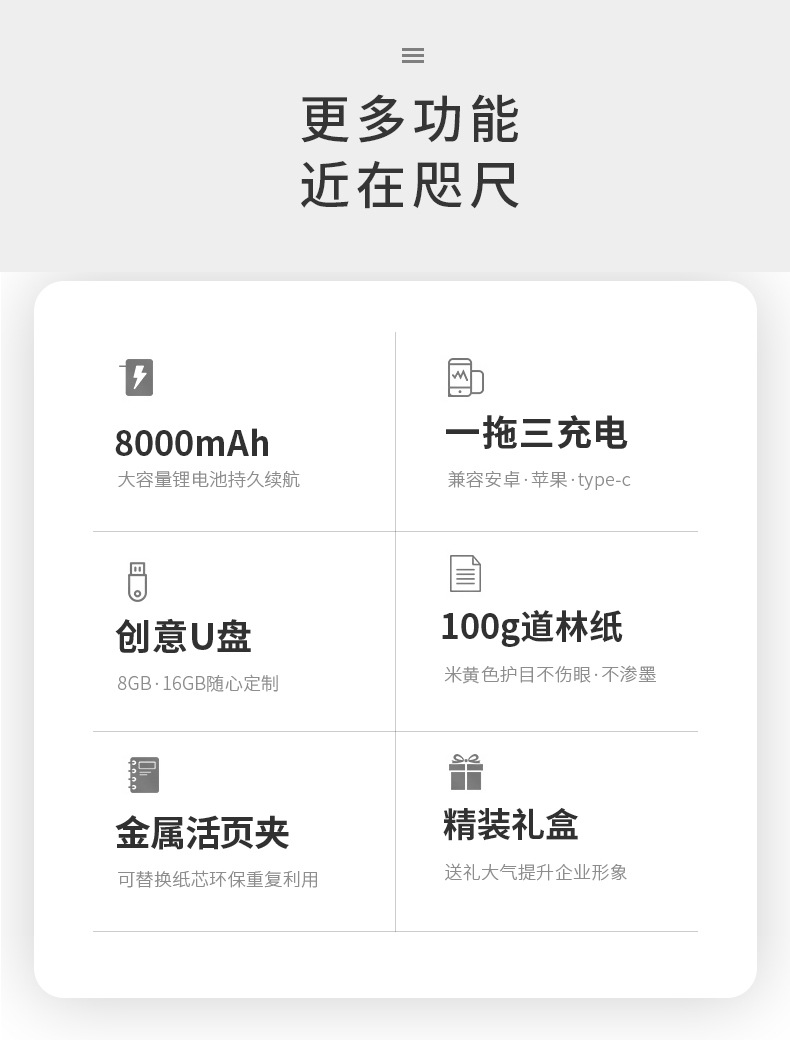 更多功能
近在咫尺

8000mAh
大容量锂电池持久续航

一拖三充电
兼容安卓·苹果·type-c

创意U盘
8GB·16GB随心定制

100g道林纸
米黄色护目不伤眼·不渗墨

金属活页夹
可替换纸芯环保重复利用

精装礼盒
送礼大气提升企业形象