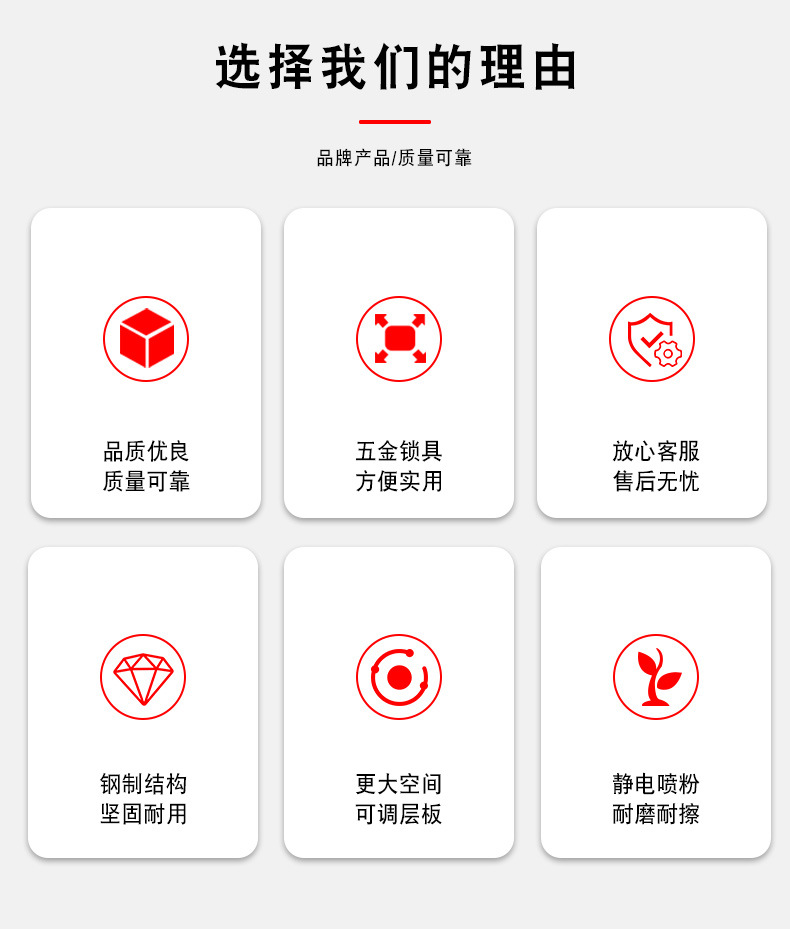 选择我们的理由

品牌产品/质量可靠

品质优良
质量可靠

五金锁具
方便实用

放心客服
售后无忧

钢制结构
坚固耐用

更大空间
可调层板

静电喷粉
耐磨耐擦