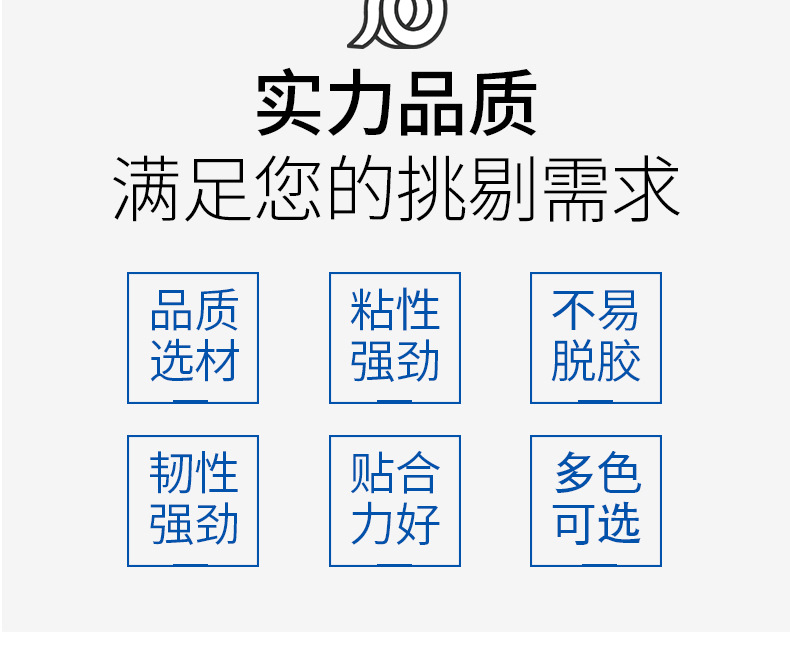 实力品质
满足您的挑剔需求

品质
选材

粘性
强劲

不易
脱胶

韧性
强劲

贴合
力好

多色
可选