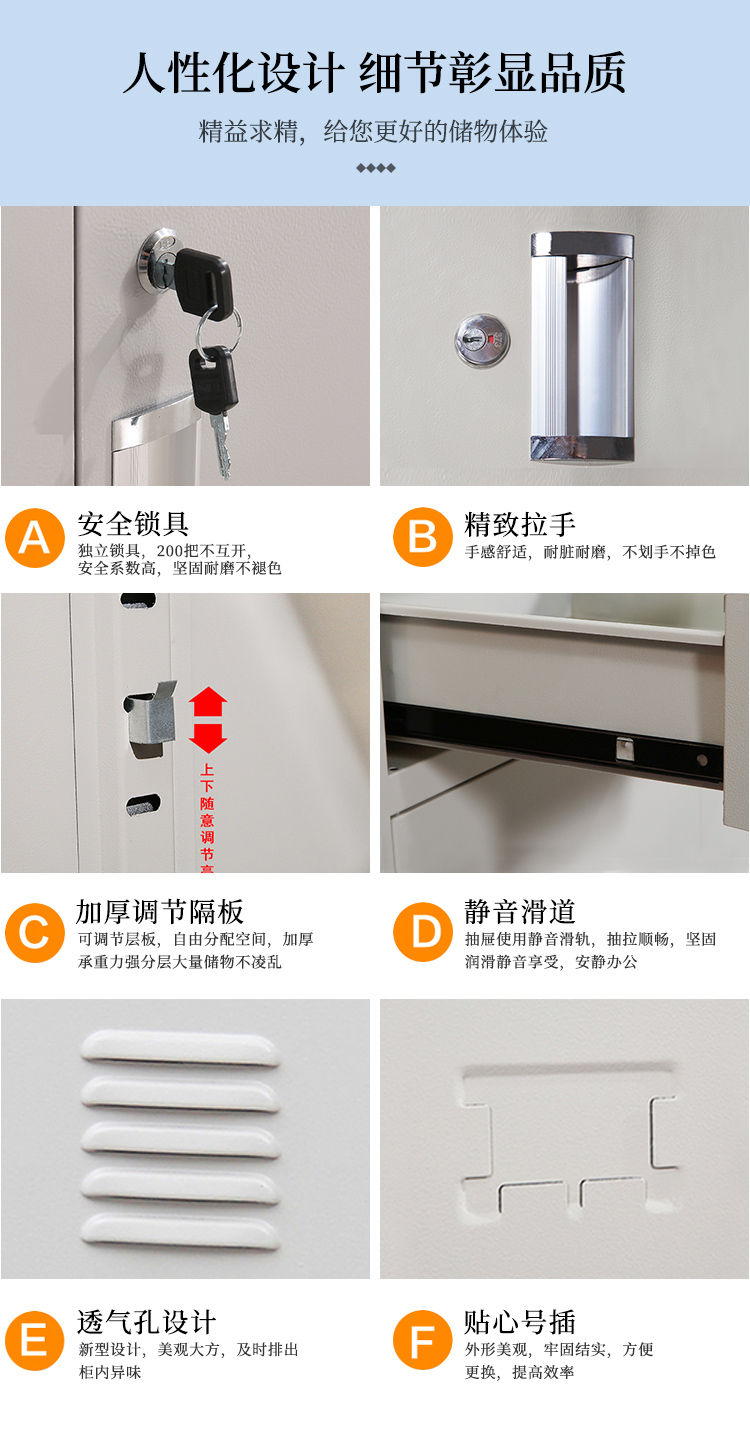 人性化设计 细节彰显品质

精益求精，给您更好的储物体验

A 安全锁具
独立锁具，200把不互开，安全系数高，坚固耐磨不褪色

B 精致拉手
手感舒适，耐脏耐磨，不划手不掉色

上下随意调节高

C 加厚调节隔板
可调节层板，自由分配空间，加厚承重力强分层大量储物不凌乱

D 静音滑道
抽屉使用静音滑轨，抽拉顺畅，坚固润滑静音享受，安静办公

E 透气孔设计
新型设计，美观大方，及时排出柜内异味

F 贴心号插
外形美观，牢固结实，方便更换，提高效率