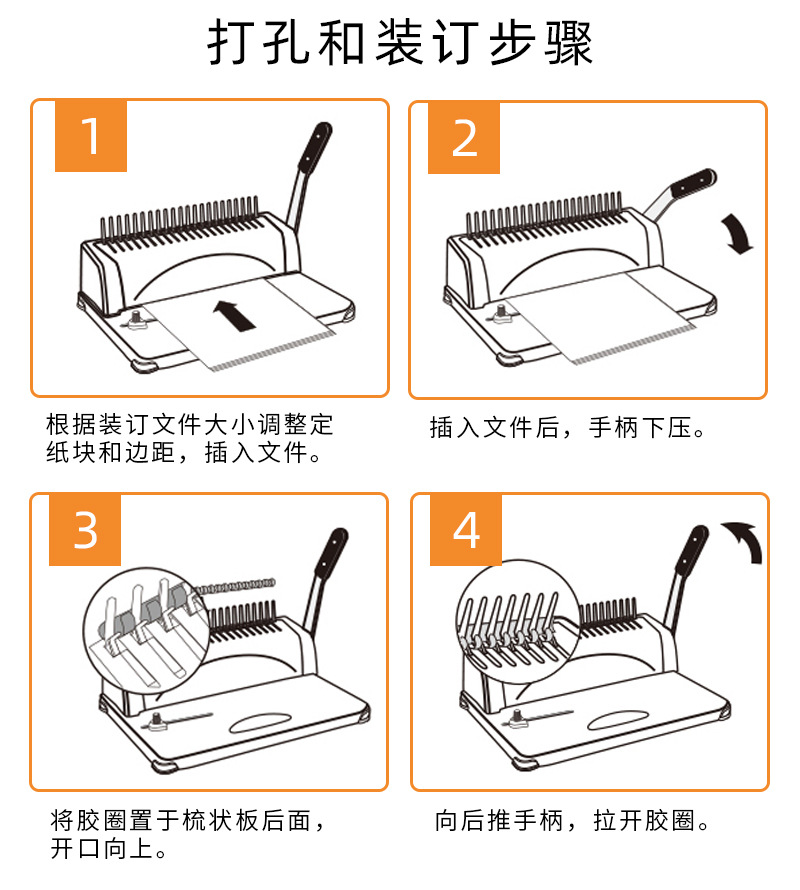 打孔和装订步骤

1

根据装订文件大小调整定纸块和边距，插入文件。

2

插入文件后，手柄下压。

3

将胶圈置于梳状板后面，开口向上。

4

向后推手柄，拉开胶圈。