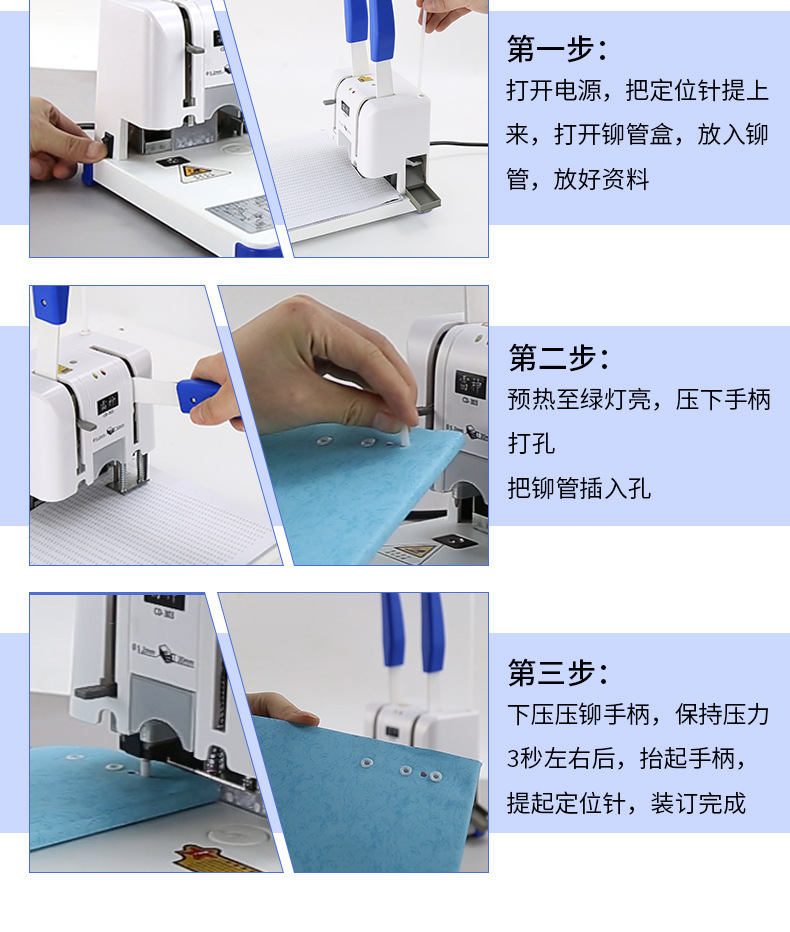 第一步：

打开电源，把定位针提上来，打开铆管盒，放入铆管，放好资料

第二步：

预热至绿灯亮，压下手柄打孔

把铆管插入孔

第三步：

下压压铆手柄，保持压力3秒左右后，抬起手柄，提起定位针，装订完成