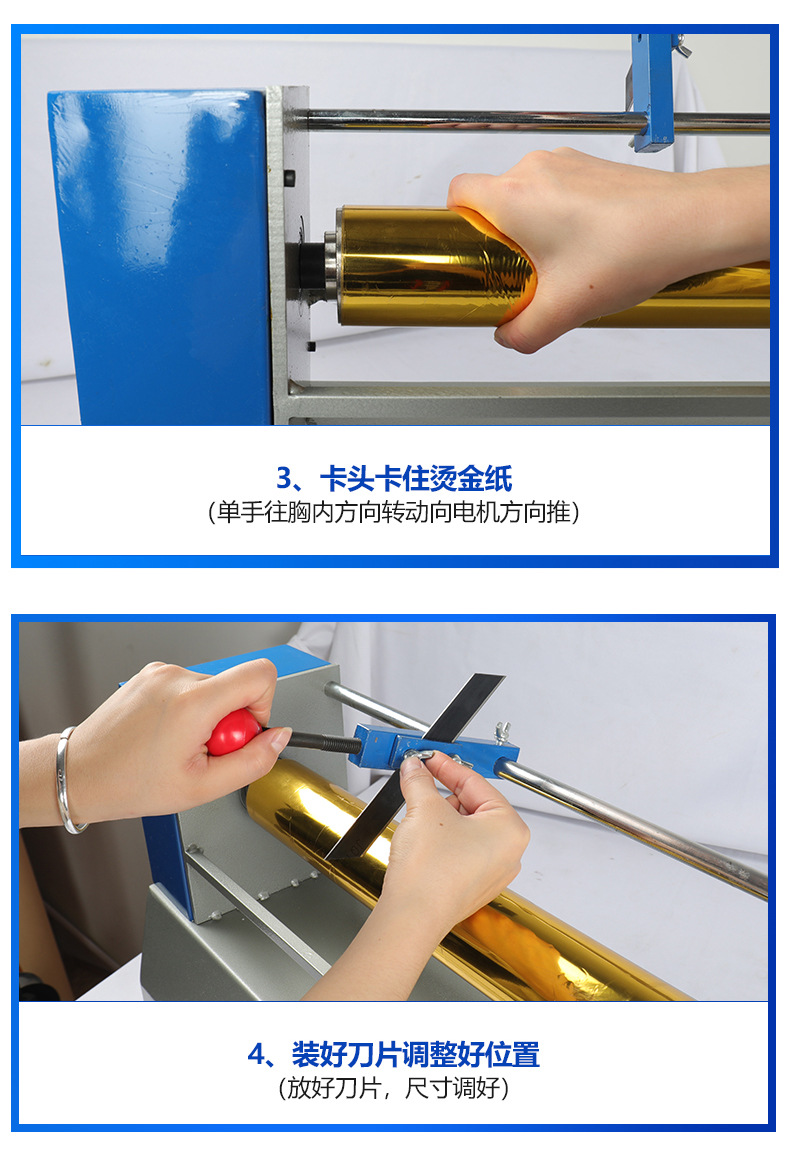 3、卡头卡住烫金纸
（单手往胸内方向转动向电机方向推）

4、装好刀片调整好位置
（放好刀片，尺寸调好）