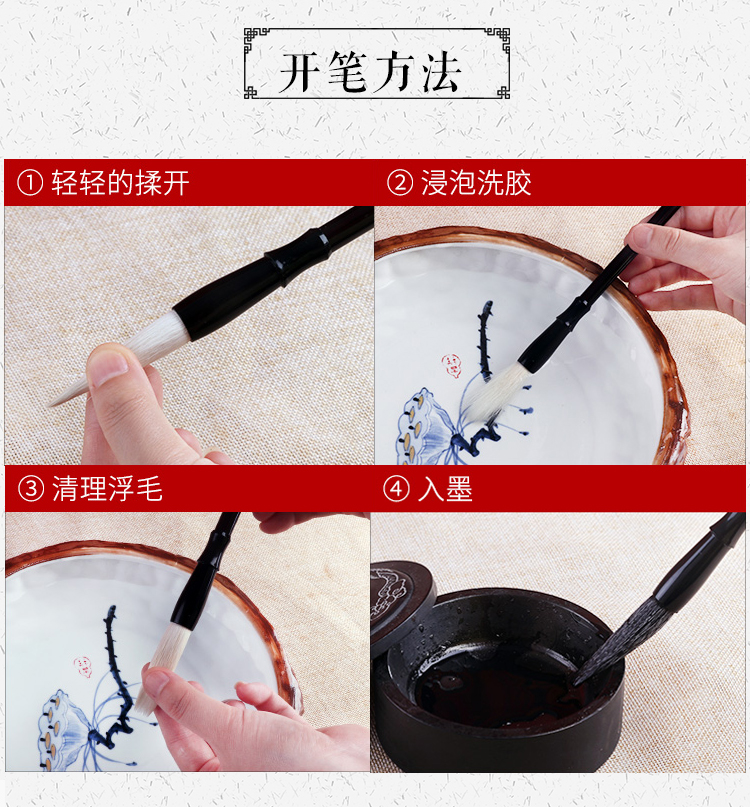 开笔方法

① 轻轻的揉开

② 浸泡洗胶

③ 清理浮毛

④ 入墨