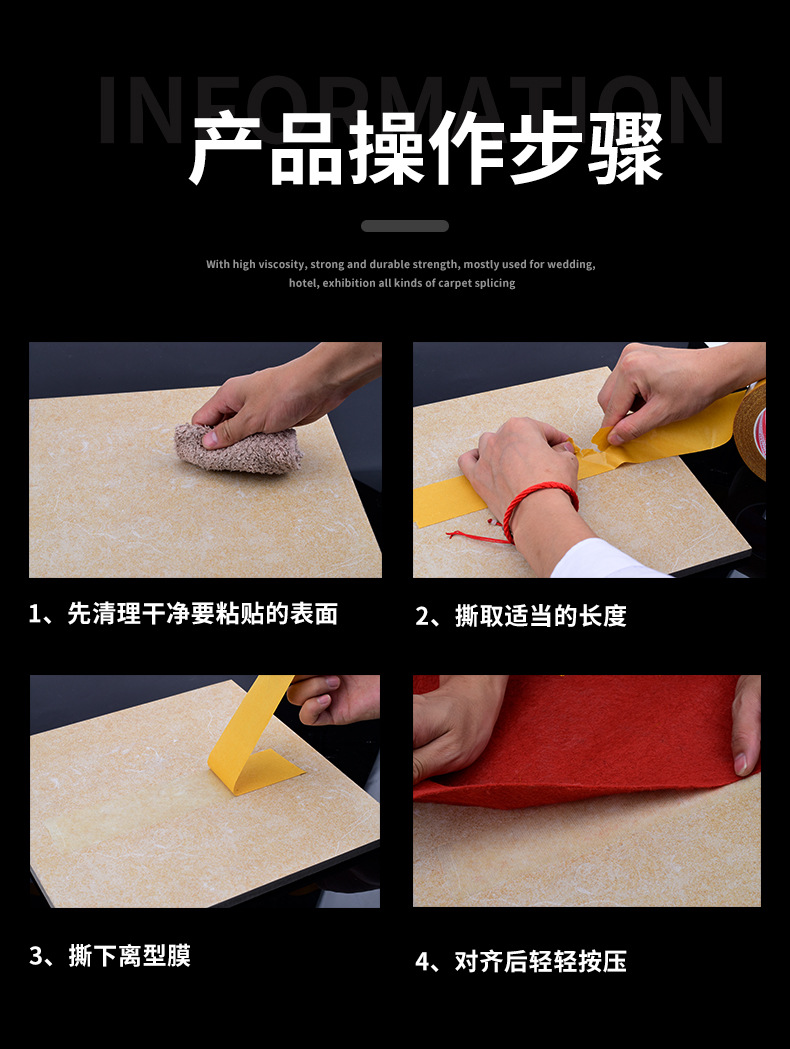 INFORMATION
产品操作步骤

With high viscosity, strong and durable strength, mostly used for wedding, hotel, exhibition all kinds of carpet splicing

1、先清理干净要粘贴的表面

2、撕取适当的长度

3、撕下离型膜

4、对齐后轻轻按压