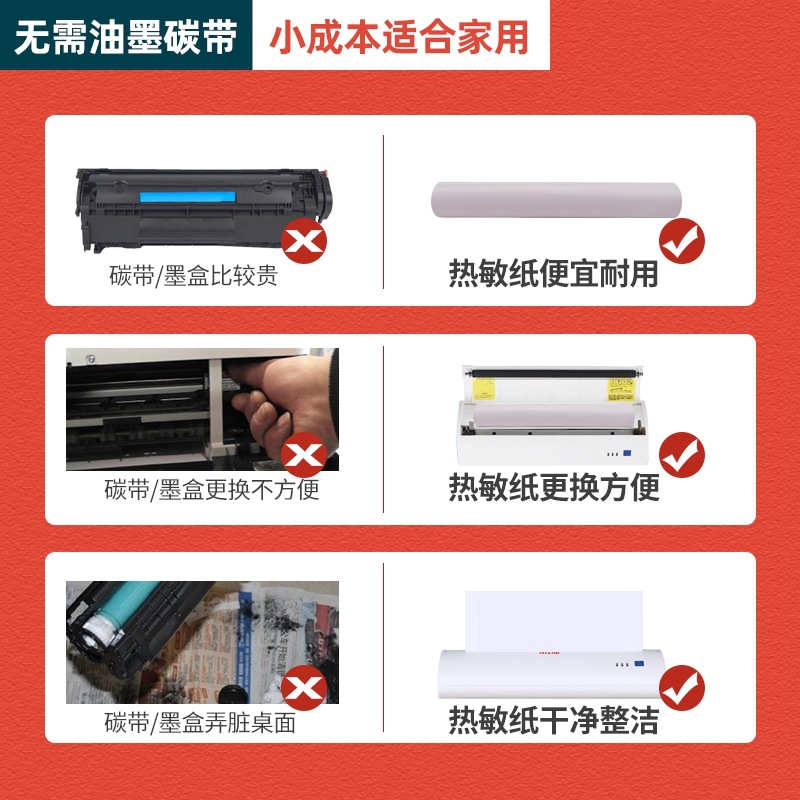 无需油墨碳带 小成本适合家用

碳带/墨盒比较贵

热敏纸便宜耐用

碳带/墨盒更换不方便

热敏纸更换方便

碳带/墨盒弄脏桌面

热敏纸干净整洁