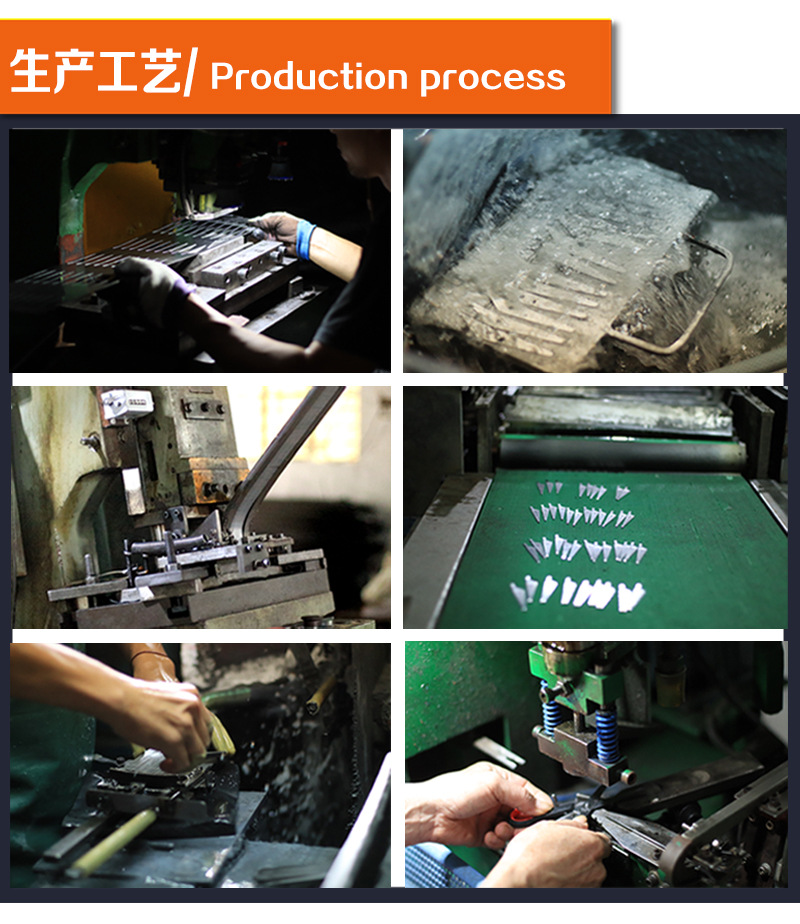 生产工艺/ Production process