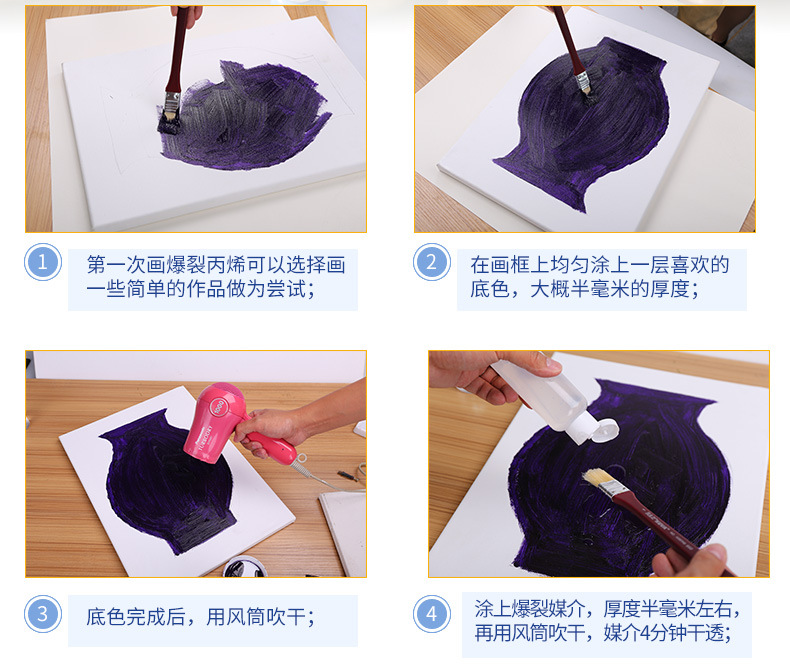 1 第一次画爆裂丙烯可以选择画一些简单的作品做为尝试；

2 在画框上均匀涂上一层喜欢的底色，大概半毫米的厚度；

3 底色完成后，用风筒吹干；

4 涂上爆裂媒介，厚度半毫米左右，再用风筒吹干，媒介4分钟干透；