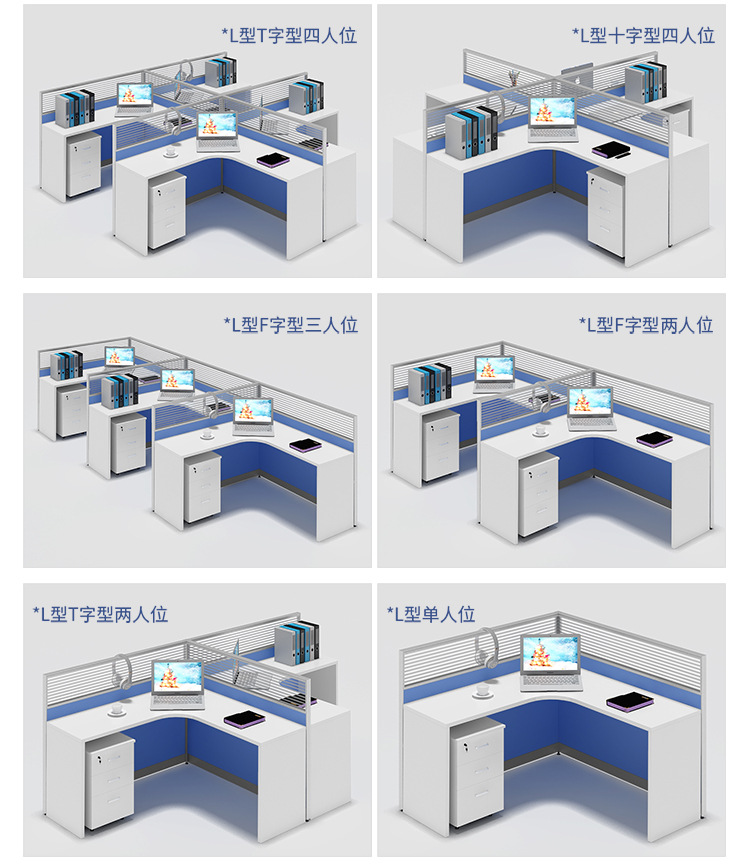 *L型T字型四人位

*L型十字型四人位

*L型F字型三人位

*L型F字型两人位

*L型T字型两人位

*L型单人位