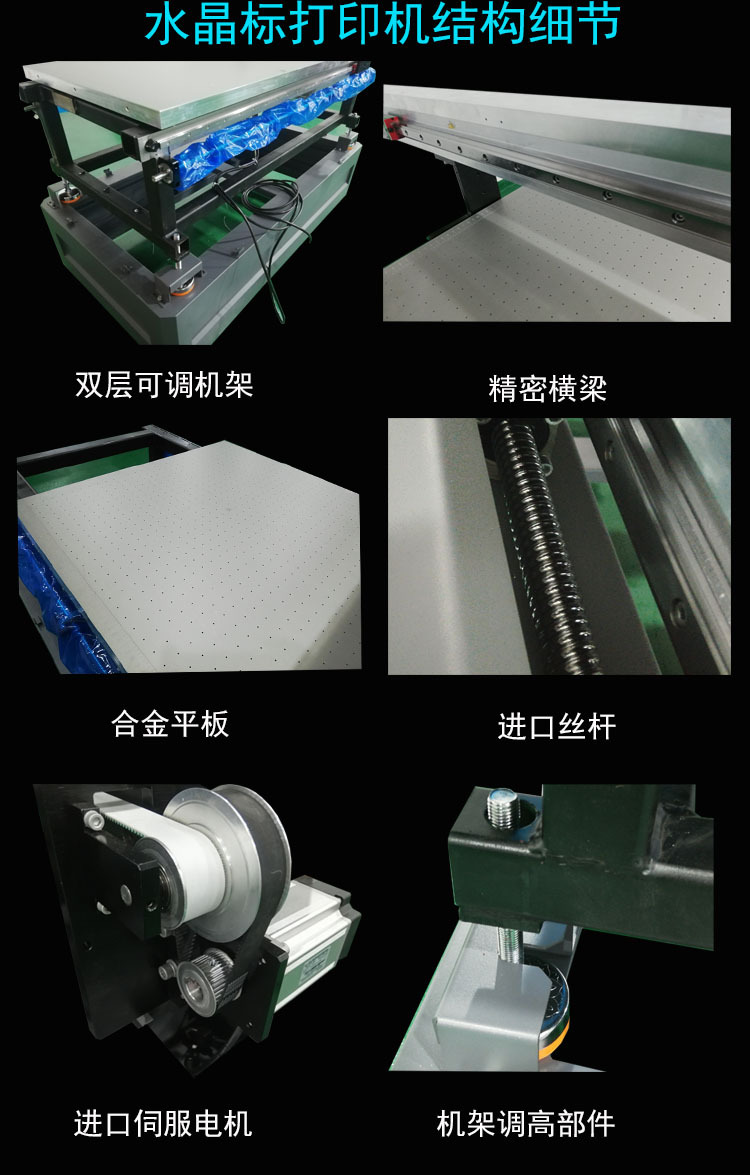 水晶标打印机结构细节

双层可调机架

精密横梁

合金平板

进口丝杆

进口伺服电机

机架调高部件