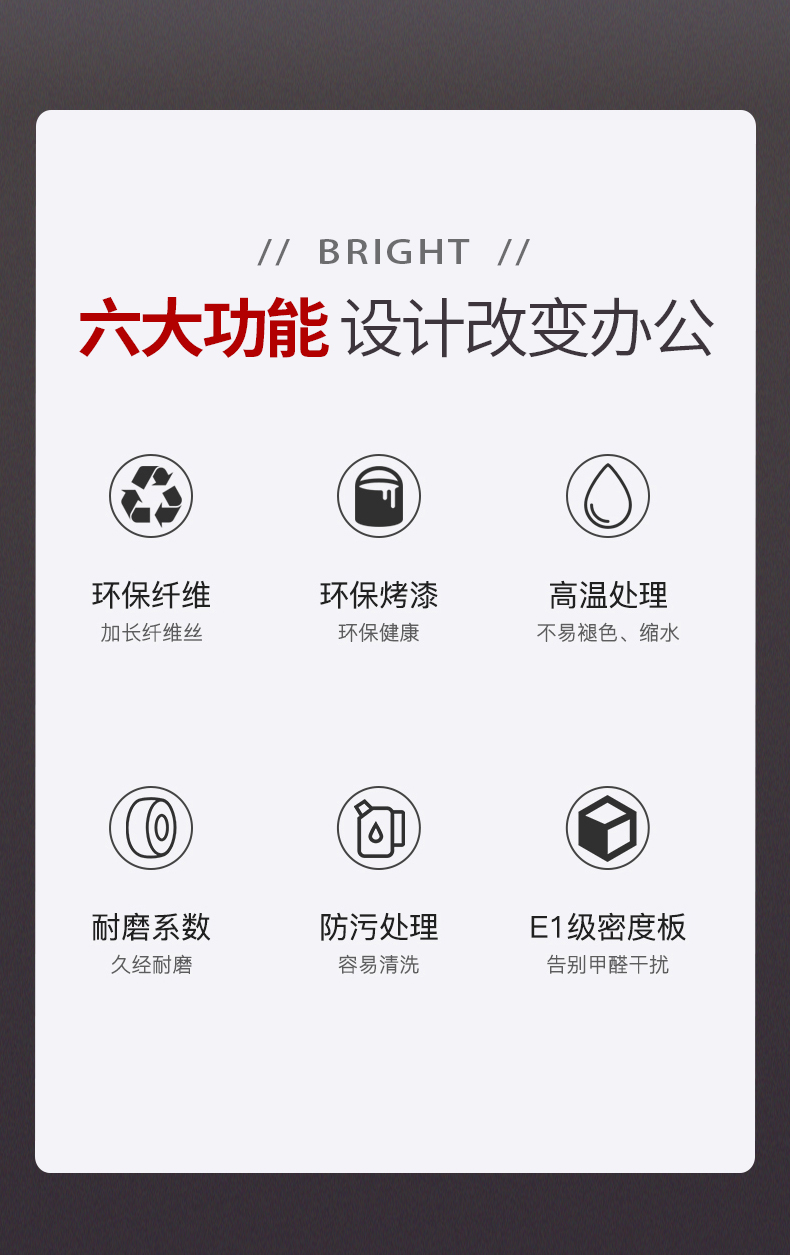 // BRIGHT //

六大功能 设计改变办公

环保纤维
加长纤维丝

环保烤漆
环保健康

高温处理
不易褪色、缩水

耐磨系数
久经耐磨

防污处理
容易清洗

E1级密度板
告别甲醛干扰