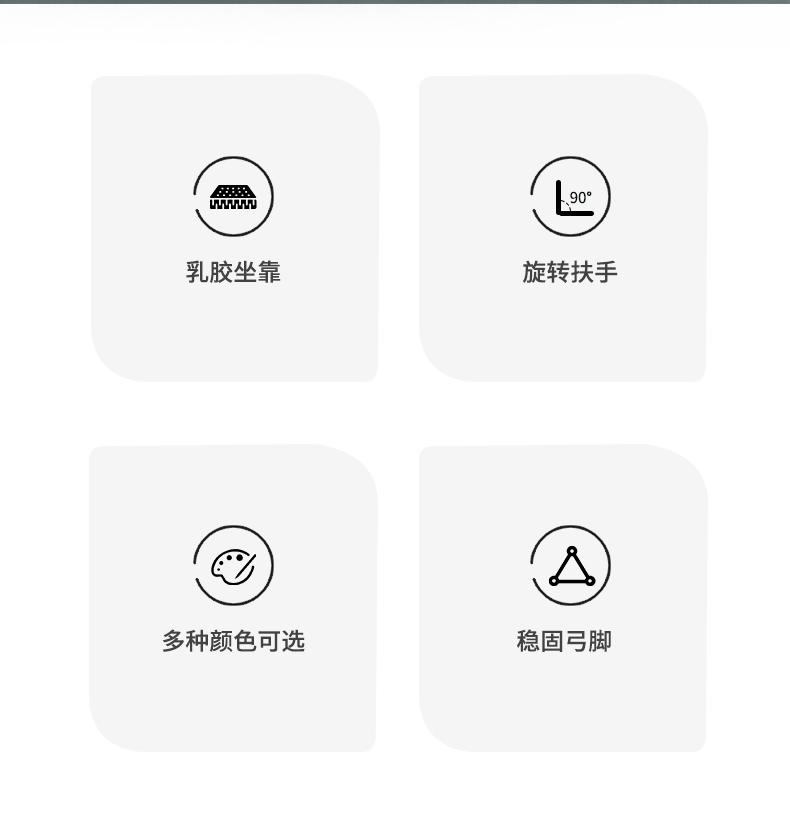 乳胶坐靠

90°

旋转扶手

多种颜色可选

稳固弓脚