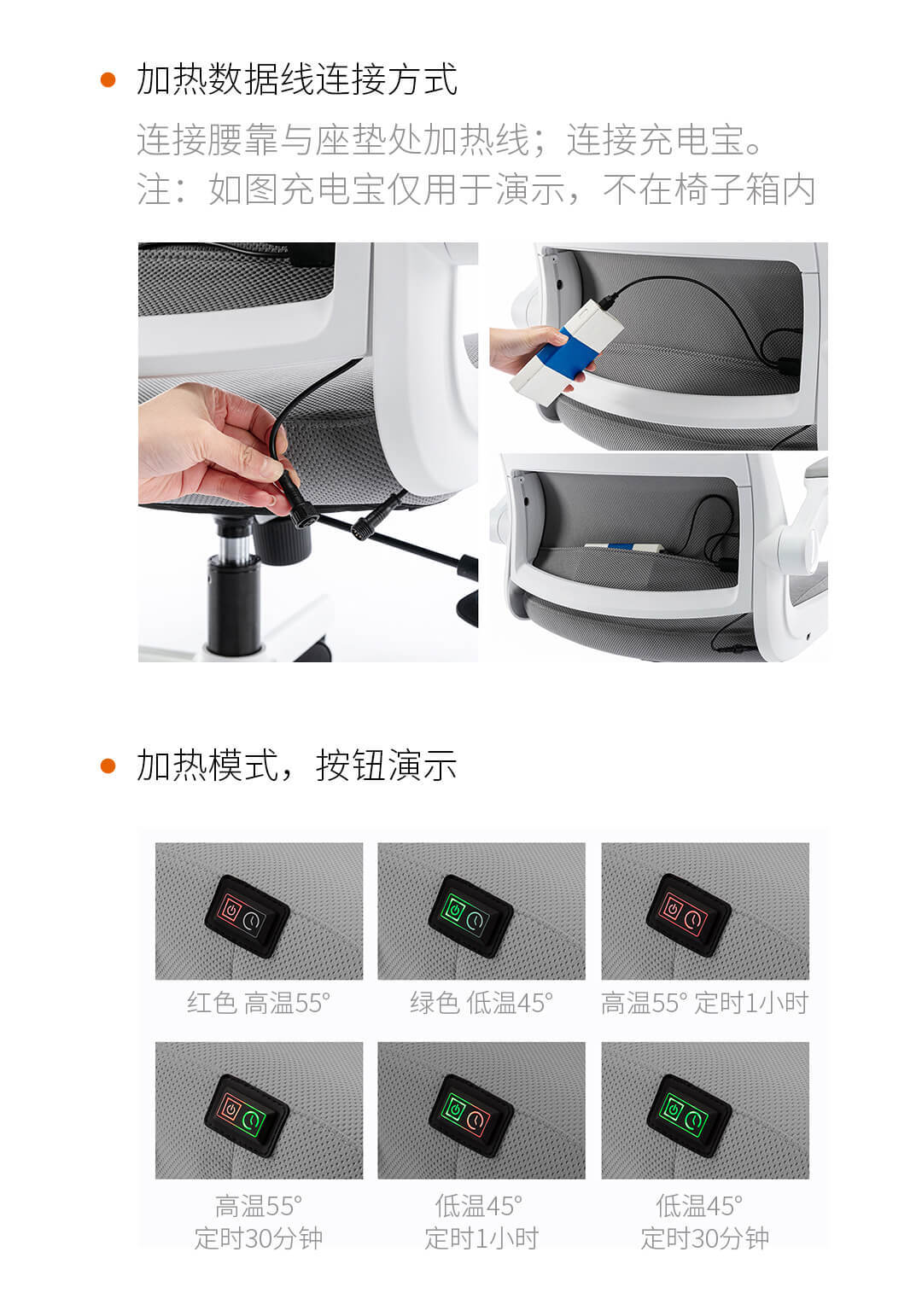 加热数据线连接方式

连接腰靠与座垫处加热线；连接充电宝。
注：如图充电宝仅用于演示，不在椅子箱内

加热模式，按钮演示

红色 高温55°

绿色 低温45°

高温55° 定时1小时

高温55°
定时30分钟

低温45°
定时1小时

低温45°
定时30分钟