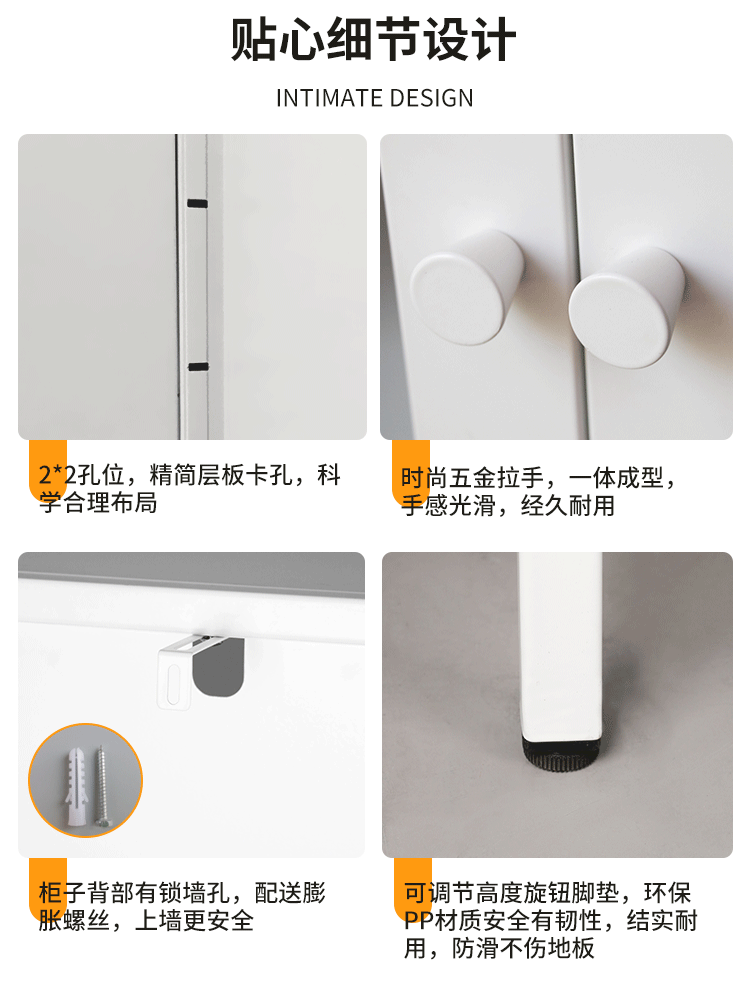 贴心细节设计

INTIMATE DESIGN

2*2孔位，精简层板卡孔，科学合理布局

时尚五金拉手，一体成型，手感光滑，经久耐用

柜子背部有锁墙孔，配送膨胀螺丝，上墙更安全

可调节高度旋钮脚垫，环保PP材质安全有韧性，结实耐用，防滑不伤地板