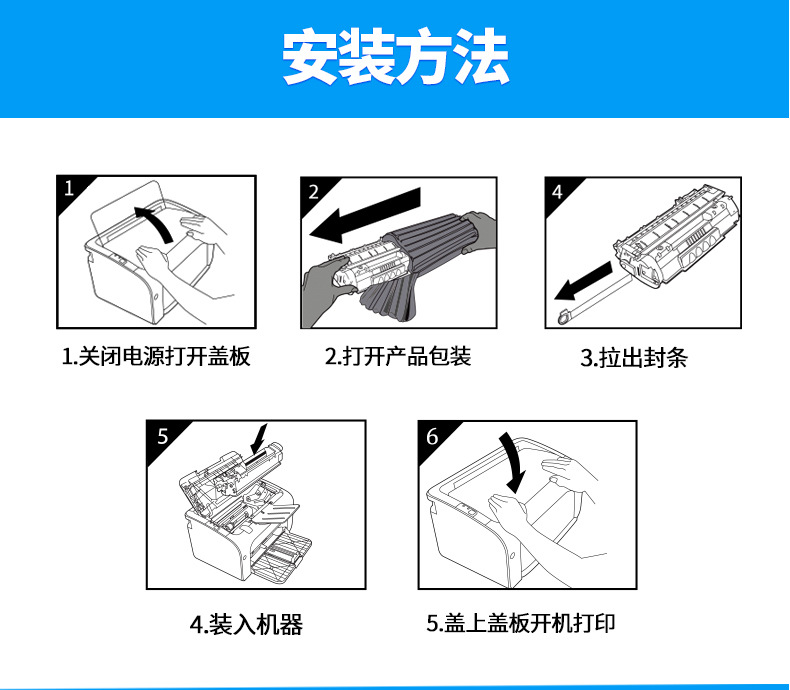 安装方法

1

1.关闭电源打开盖板

2

2.打开产品包装

4

3.拉出封条

5

4.装入机器

6

5.盖上盖板开机打印