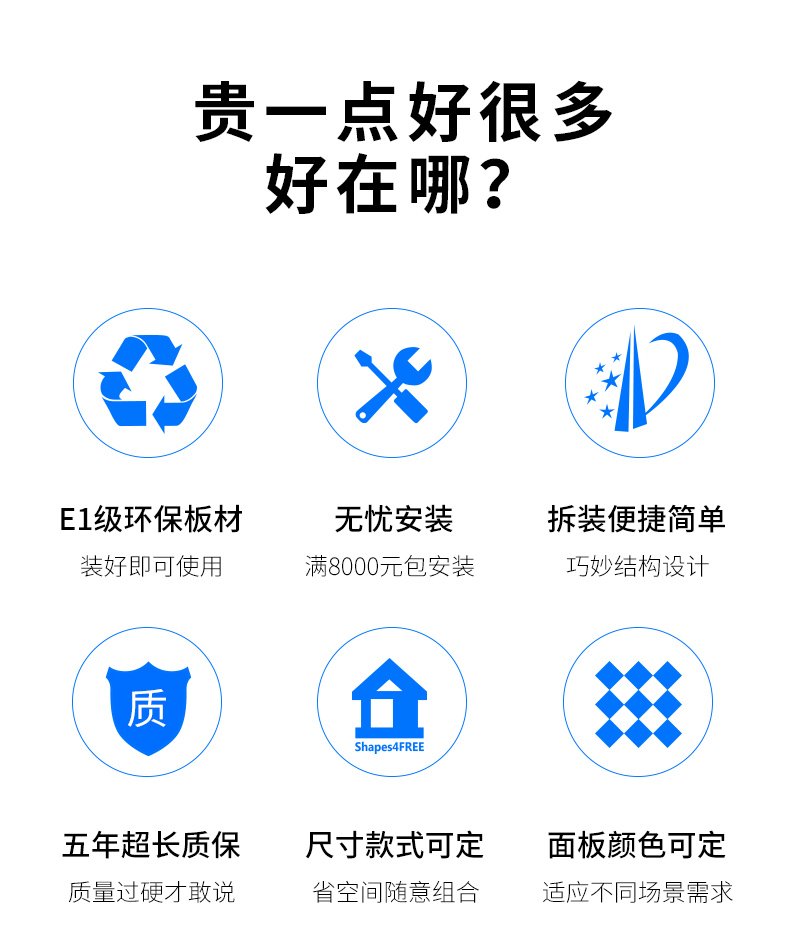 贵一点好很多
好在哪?

E1级环保板材
装好即可使用

无忧安装
满8000元包安装

拆装便捷简单
巧妙结构设计

质

五年超长质保
质量过硬才敢说

Shapes4FREE

尺寸款式可定
省空间随意组合

面板颜色可定
适应不同场景需求