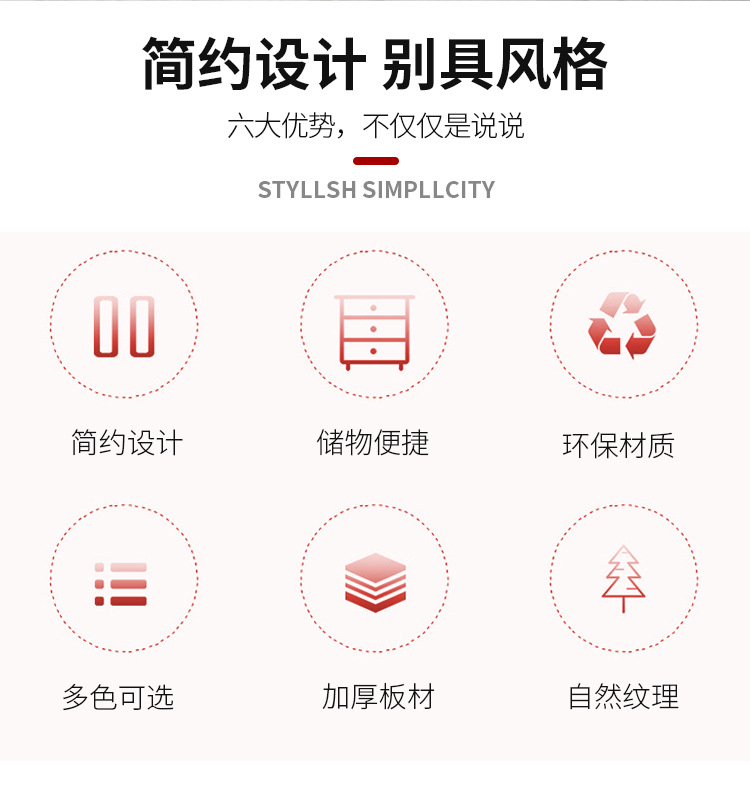 简约设计 别具风格

六大优势，不仅仅是说说

STYLLSH SIMPLLCITY

简约设计

储物便捷

环保材质

多色可选

加厚板材

自然纹理