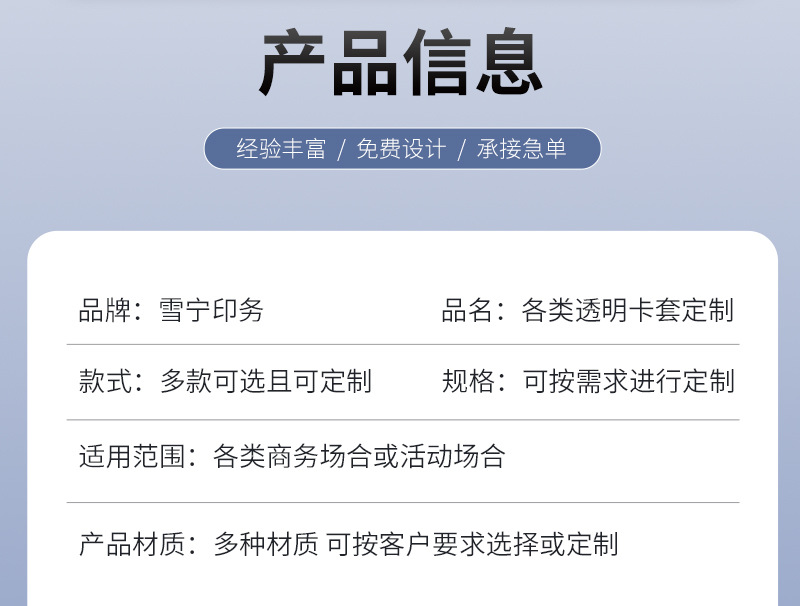 产品信息

经验丰富 / 免费设计 / 承接急单

品牌：雪宁印务

品名：各类透明卡套定制

款式：多款可选且可定制

规格：可按需求进行定制

适用范围：各类商务场合或活动场合

产品材质：多种材质 可按客户要求选择或定制