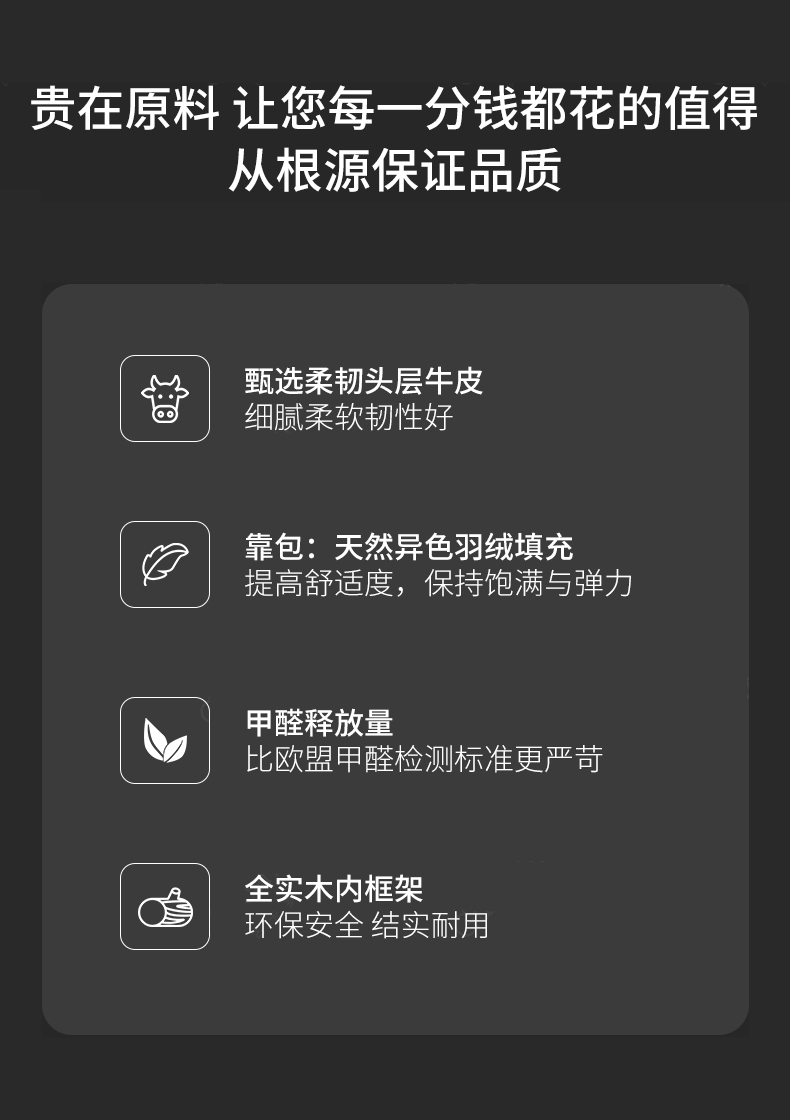 贵在原料 让您每一分钱都花的值得
从根源保证品质

甄选柔韧头层牛皮
细腻柔软韧性好

靠包：天然异色羽绒填充
提高舒适度，保持饱满与弹力

甲醛释放量
比欧盟甲醛检测标准更严苛

全实木内框架
环保安全 结实耐用