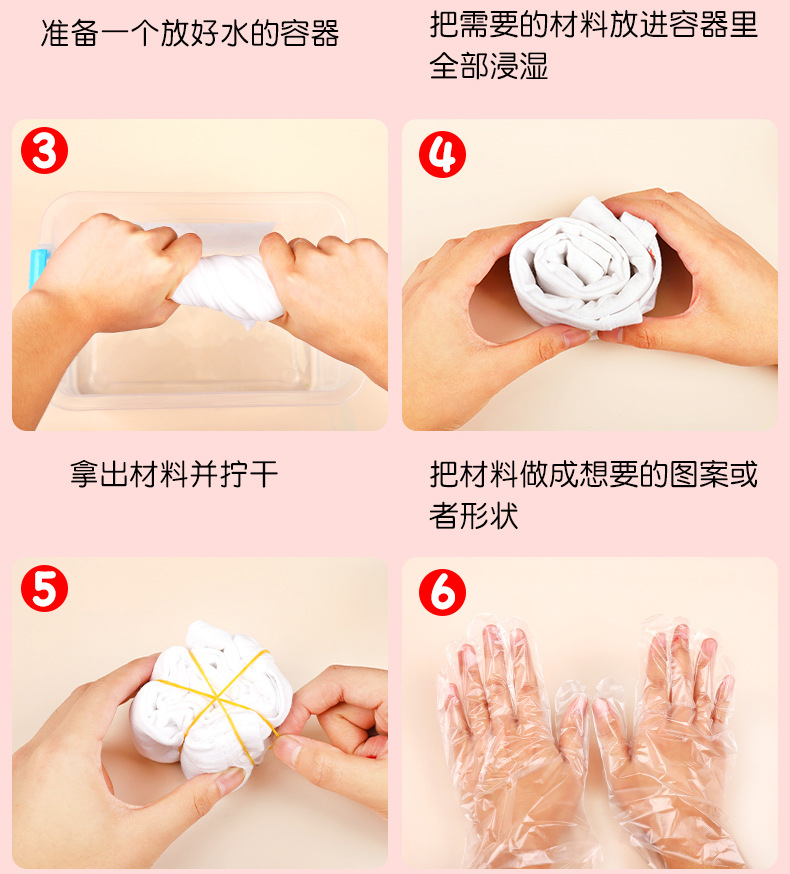 准备一个放好水的容器

把需要的材料放进容器里全部浸湿

3

4

拿出材料并拧干

把材料做成想要的图案或者形状

5

6