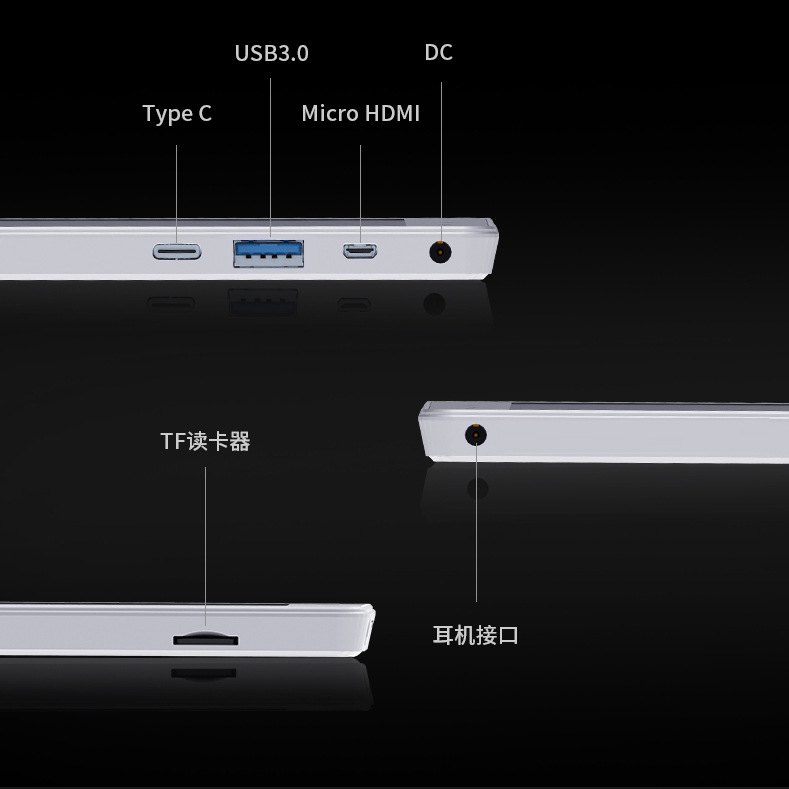 USB3.0
DC
Type C
Micro HDMI
TF读卡器
耳机接口