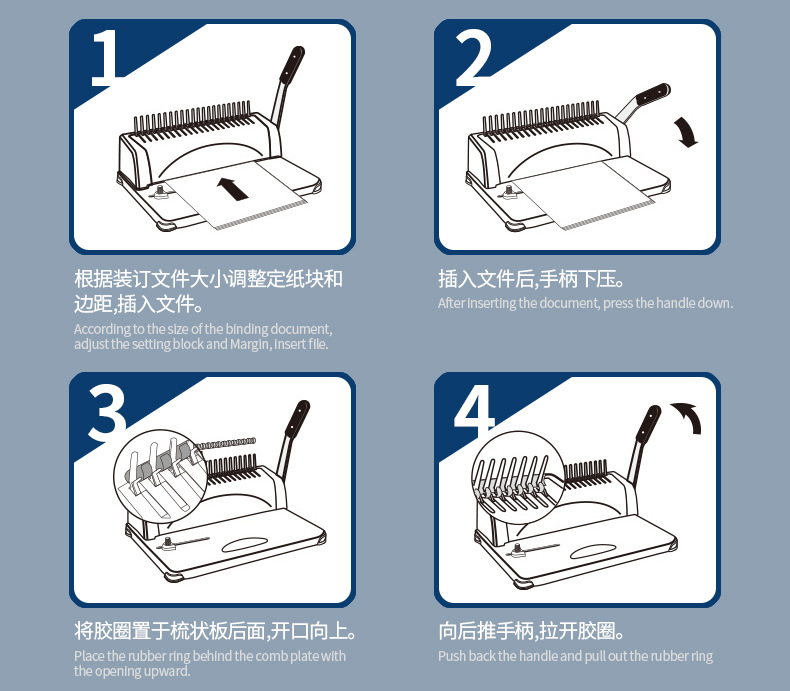 1

根据装订文件大小调整定纸块和边距,插入文件。

According to the size of the binding document, adjust the setting block and Margin, insert file.

2

插入文件后,手柄下压。

After inserting the document, press the handle down.

3

将胶圈置于梳状板后面,开口向上。

Place the rubber ring behind the comb plate with the opening upward.

4

向后推手柄,拉开胶圈。

Push back the handle and pull out the rubber ring