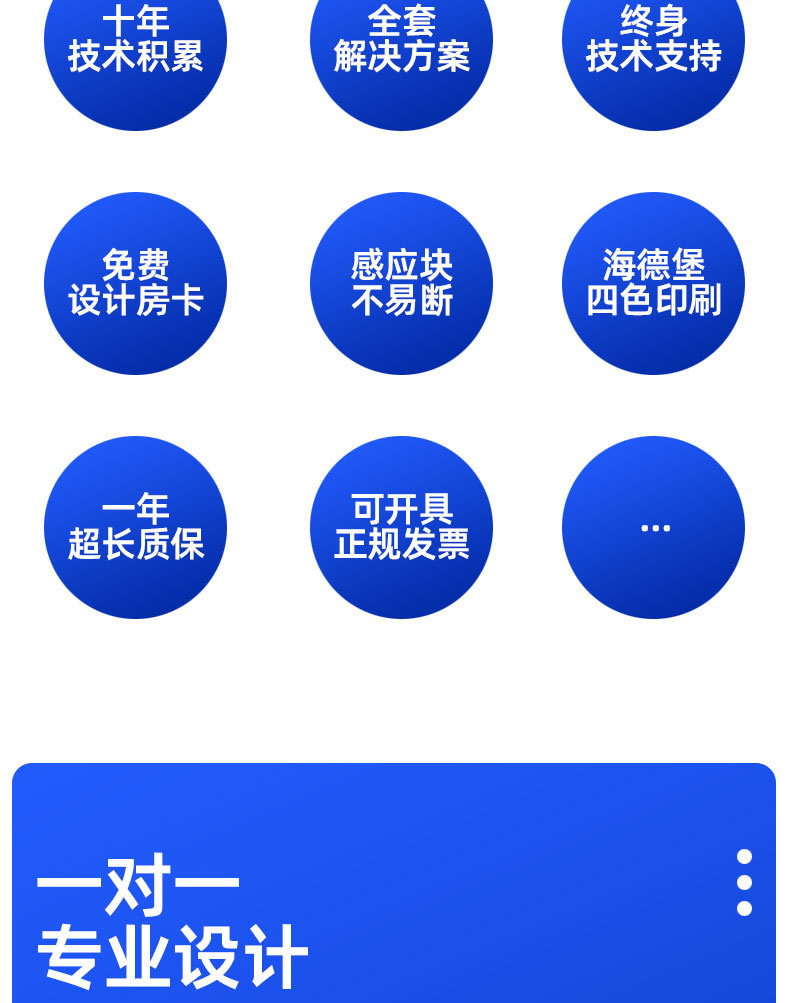 十年
技术积累

全套
解决方案

终身
技术支持

免费
设计房卡

感应块
不易断

海德堡
四色印刷

一年
超长质保

可开具
正规发票

...

一对一
专业设计