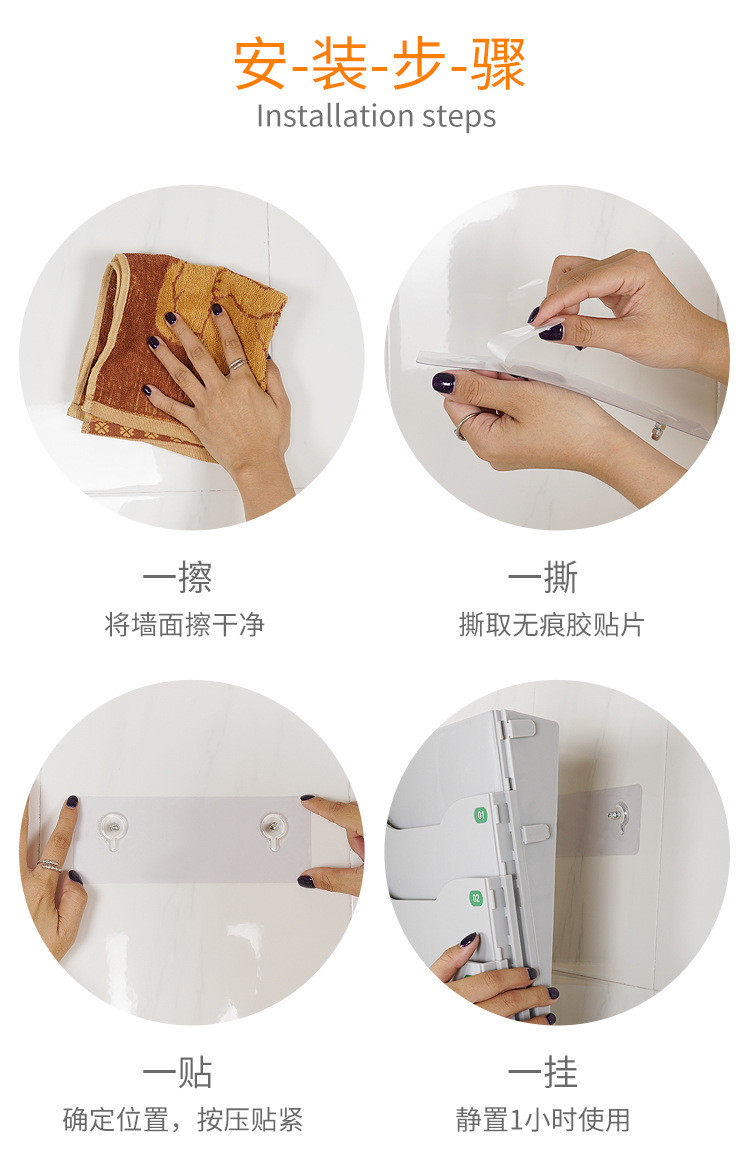 安-装-步-骤
Installation steps

一擦
将墙面擦干净

一撕
撕取无痕胶贴片

01

02

一贴
确定位置，按压贴紧

一挂
静置1小时使用