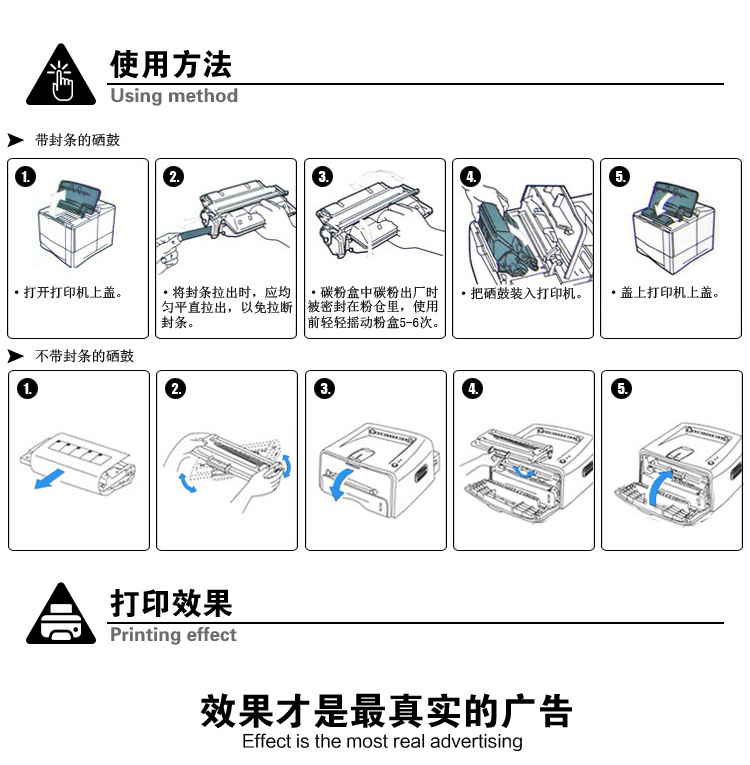 使用方法
Using method

带封条的硒鼓

1.
• 打开打印机上盖。

2.
• 将封条拉出时，应均匀平直拉出，以免拉断封条。

3.
• 碳粉盒中碳粉出厂时被密封在粉仓里，使用前轻轻摇动粉盒5-6次。

4.
• 把硒鼓装入打印机。

5.
• 盖上打印机上盖。

不带封条的硒鼓

1.

2.

3.

4.

5.

打印效果
Printing effect

效果才是最真实的广告
Effect is the most real advertising