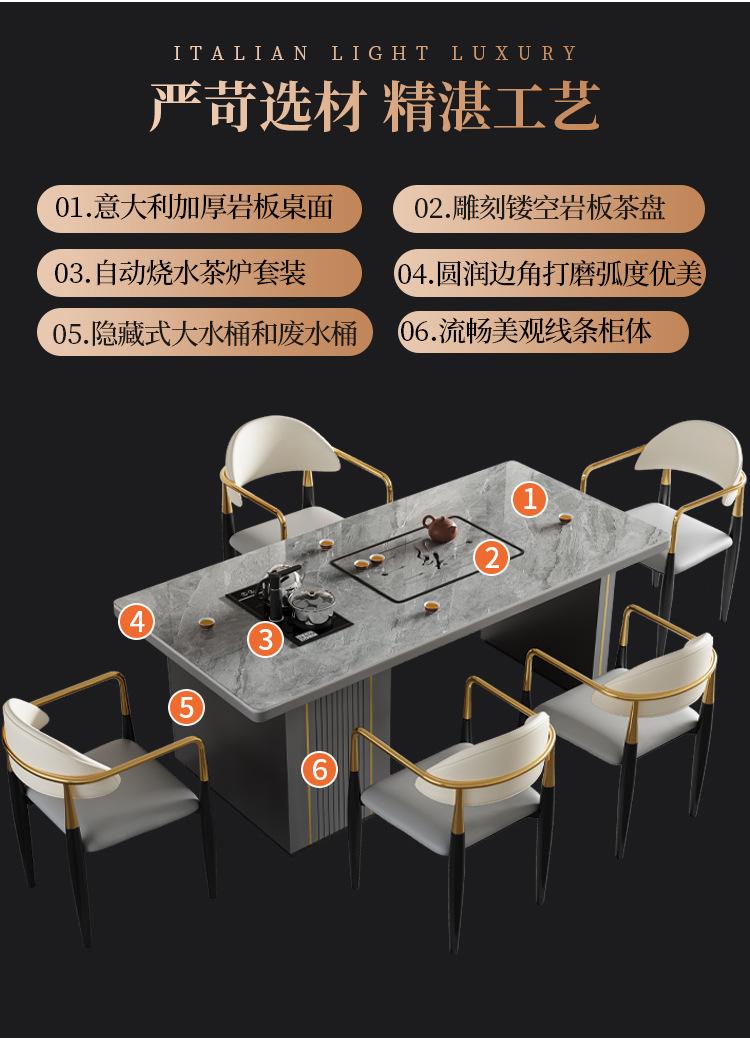 ITALIAN LIGHT LUXURY

严苛选材 精湛工艺

01.意大利加厚岩板桌面

02.雕刻镂空岩板茶盘

03.自动烧水茶炉套装

04.圆润边角打磨弧度优美

05.隐藏式大水桶和废水桶

06.流畅美观线条柜体

1

2

3

4

5

6