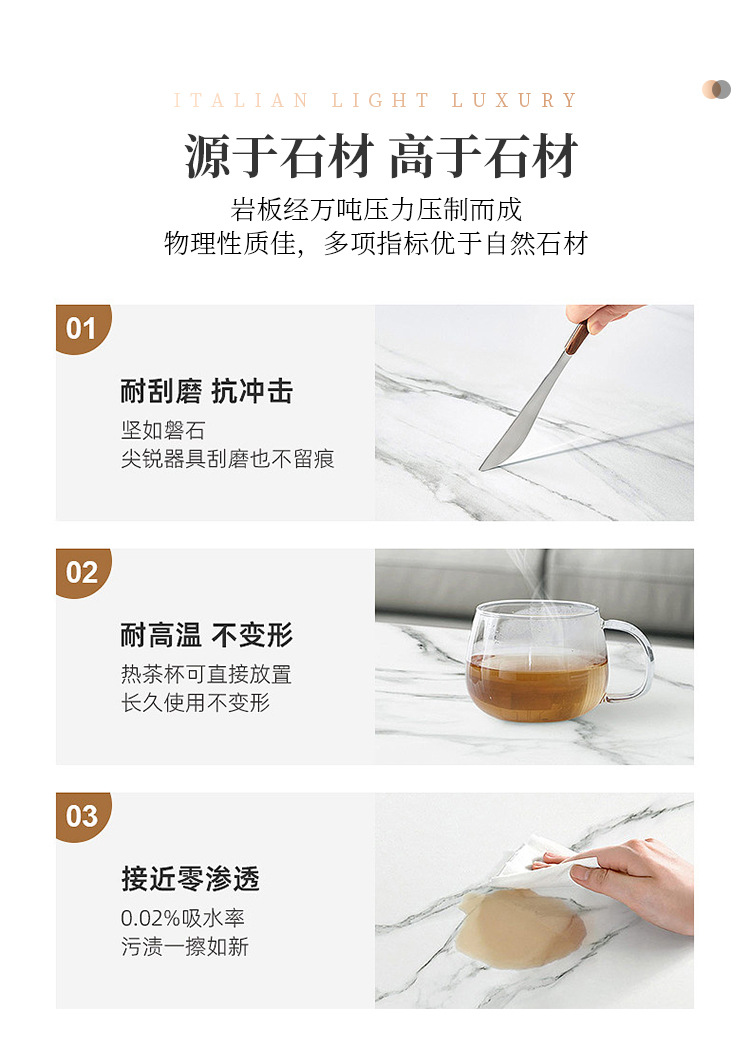 ITALIAN LIGHT LUXURY

源于石材 高于石材

岩板经万吨压力压制而成
物理性质佳，多项指标优于自然石材

01

耐刮磨 抗冲击

坚如磐石
尖锐器具刮磨也不留痕

02

耐高温 不变形

热茶杯可直接放置
长久使用不变形

03

接近零渗透

0.02%吸水率
污渍一擦如新