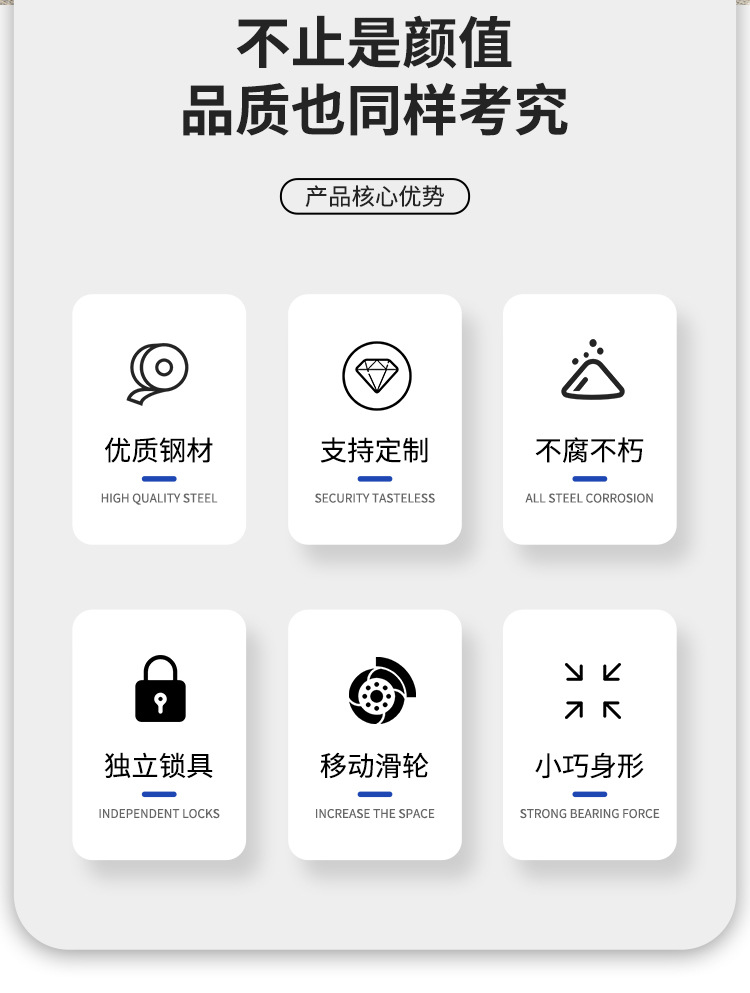 不止是颜值
品质也同样考究

产品核心优势

优质钢材
HIGH QUALITY STEEL

支持定制
SECURITY TASTELESS

不腐不朽
ALL STEEL CORROSION

独立锁具
INDEPENDENT LOCKS

移动滑轮
INCREASE THE SPACE

小巧身形
STRONG BEARING FORCE