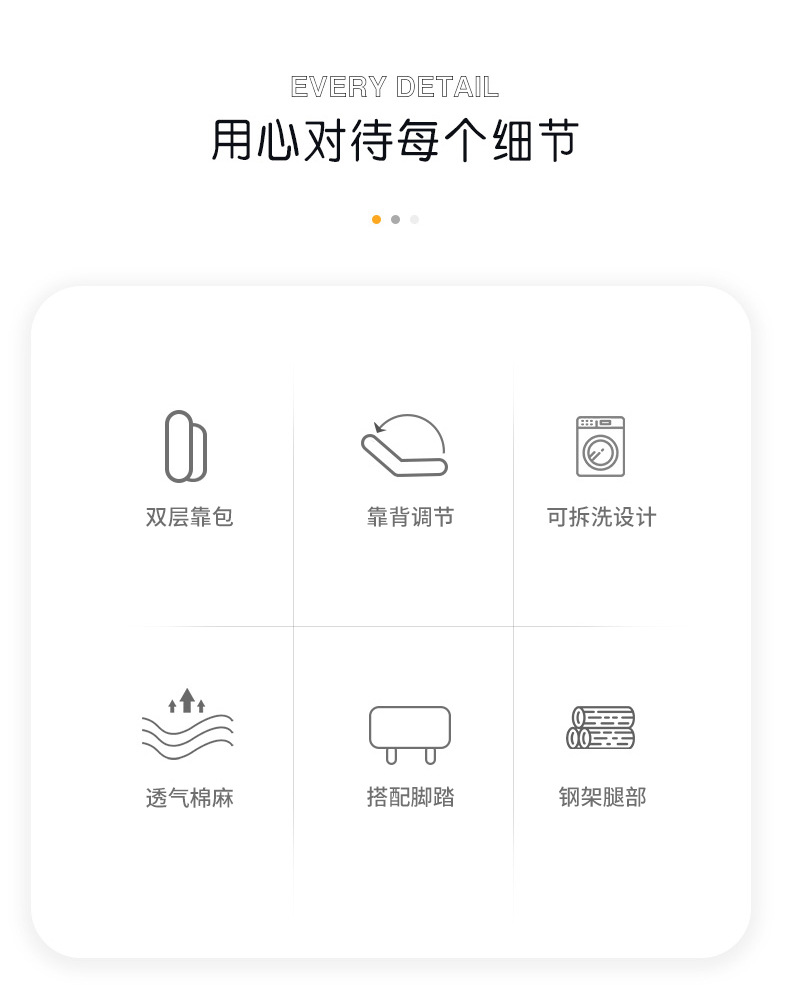 EVERY DETAIL

用心对待每个细节

双层靠包

靠背调节

可拆洗设计

透气棉麻

搭配脚踏

钢架腿部