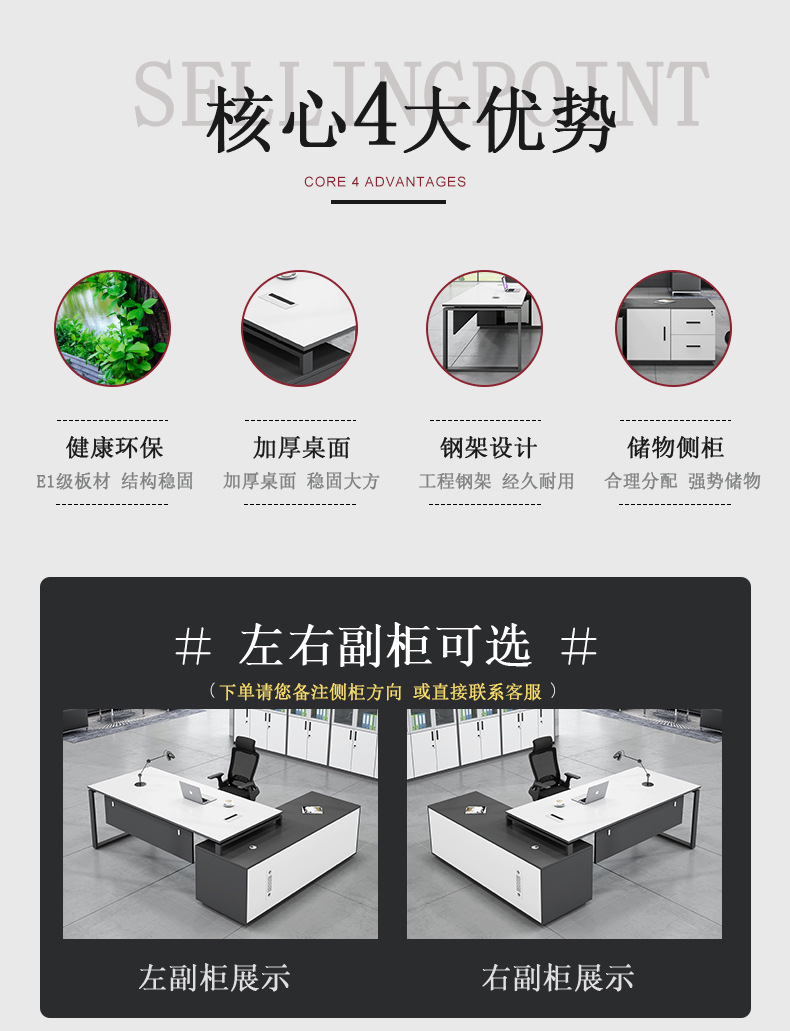 SELLINGPOINT

核心4大优势

CORE 4 ADVANTAGES

健康环保
E1级板材 结构稳固

加厚桌面
加厚桌面 稳固大方

钢架设计
工程钢架 经久耐用

储物侧柜
合理分配 强势储物

# 左右副柜可选 #

（下单请您备注侧柜方向 或直接联系客服）

左副柜展示

右副柜展示