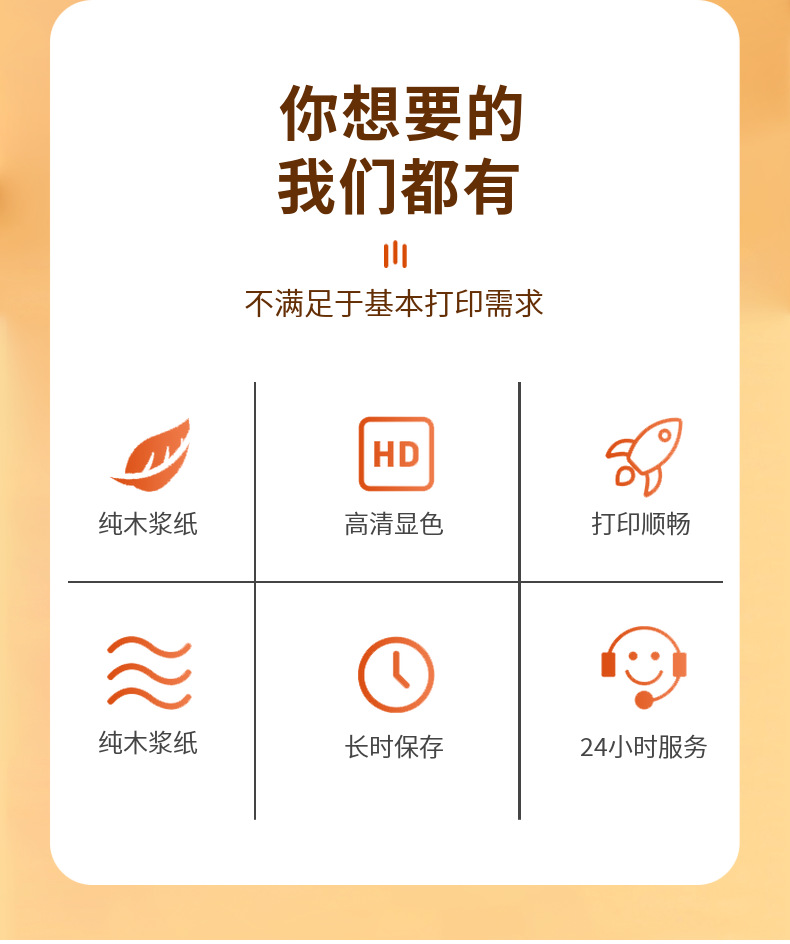 你想要的
我们都有

不满足于基本打印需求

纯木浆纸

HD

高清显色

打印顺畅

纯木浆纸

长时保存

24小时服务