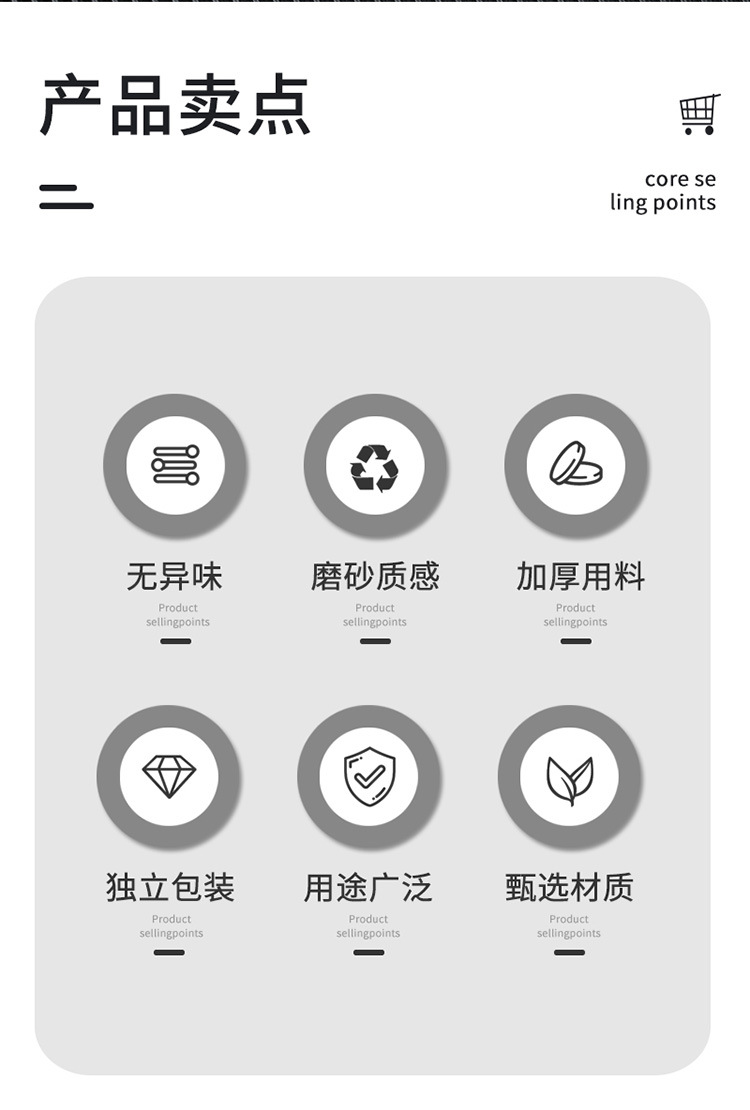 产品卖点

core se
ling points

无异味
Product
sellingpoints

磨砂质感
Product
sellingpoints

加厚用料
Product
sellingpoints

独立包装
Product
sellingpoints

用途广泛
Product
sellingpoints

甄选材质
Product
sellingpoints