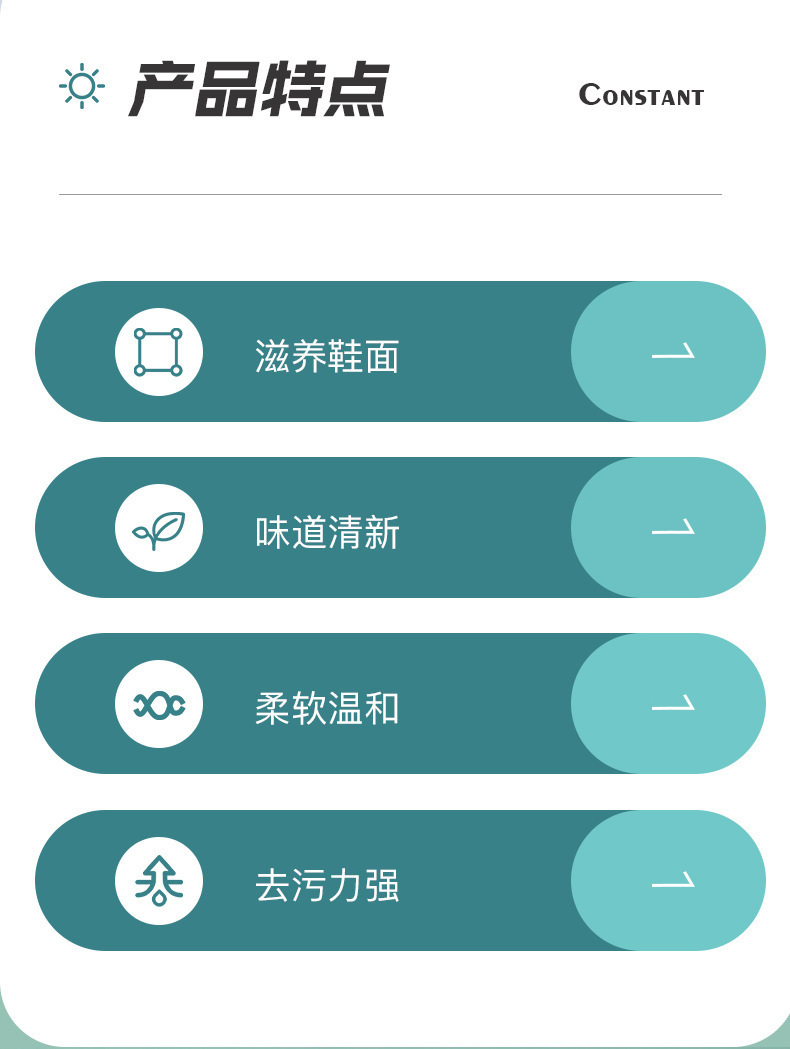 产品特点

CONSTANT

滋养鞋面

味道清新

柔软温和

去污力强