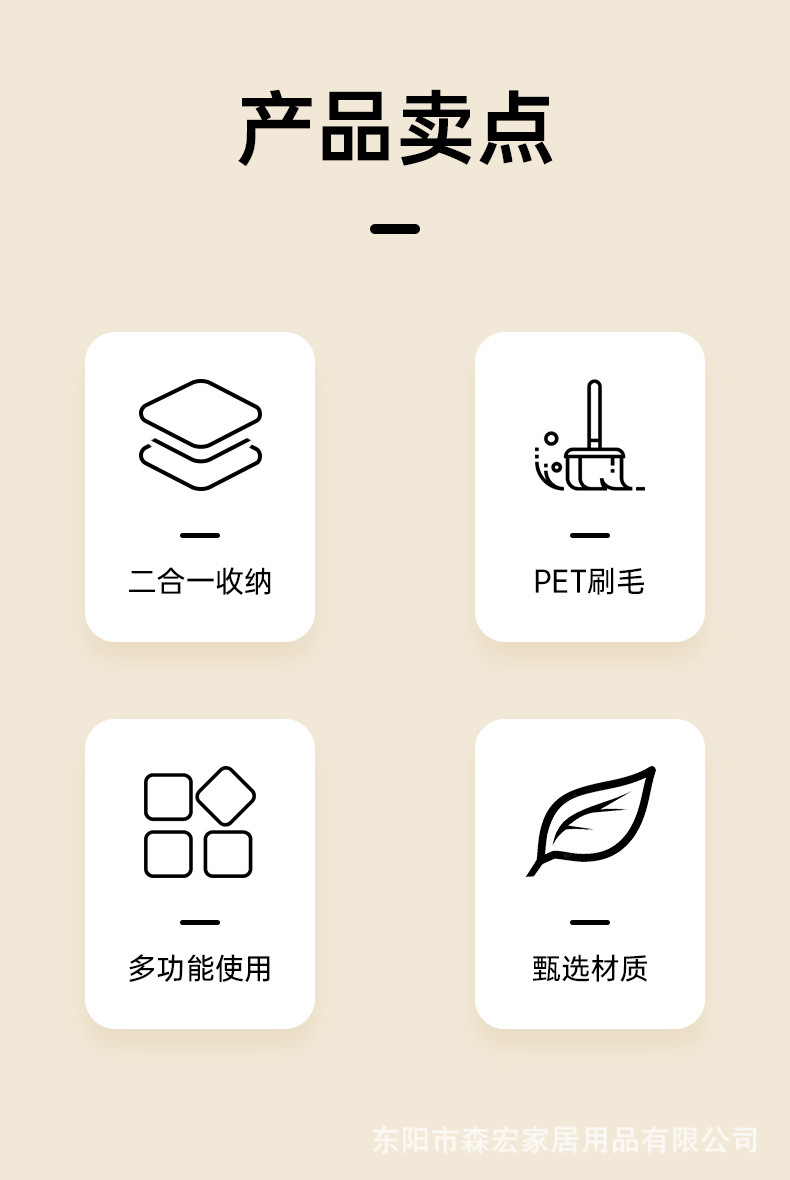 产品卖点

二合一收纳

PET刷毛

多功能使用

甄选材质

东阳市森宏家居用品有限公司