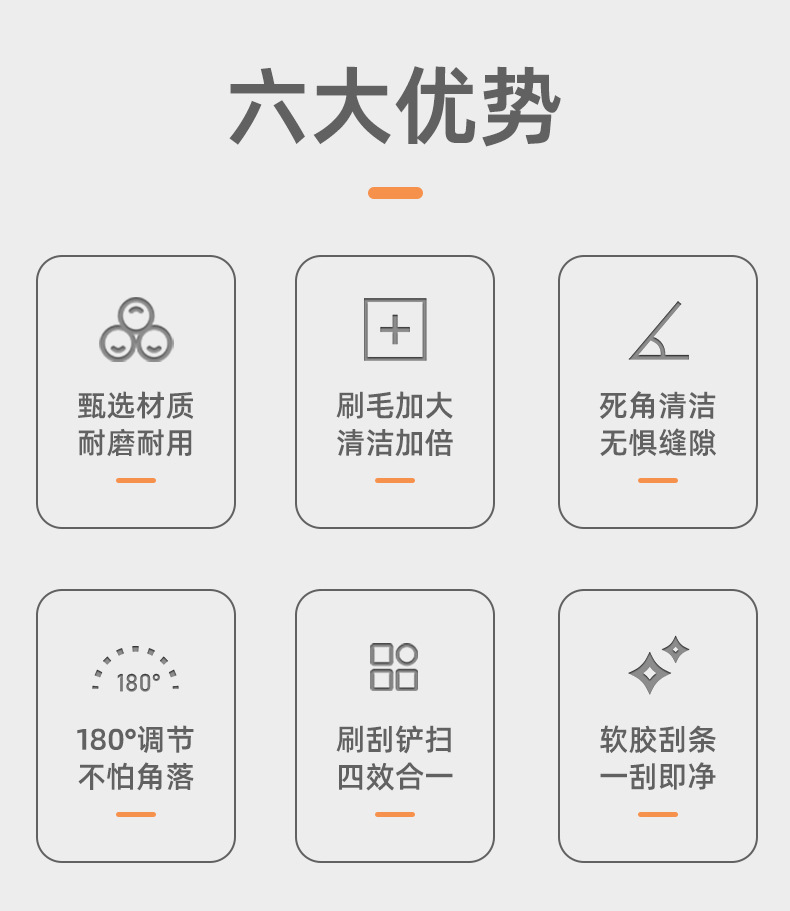 六大优势

甄选材质
耐磨耐用

刷毛加大
清洁加倍

死角清洁
无惧缝隙

180°

180°调节
不怕角落

刷刮铲扫
四效合一

软胶刮条
一刮即净