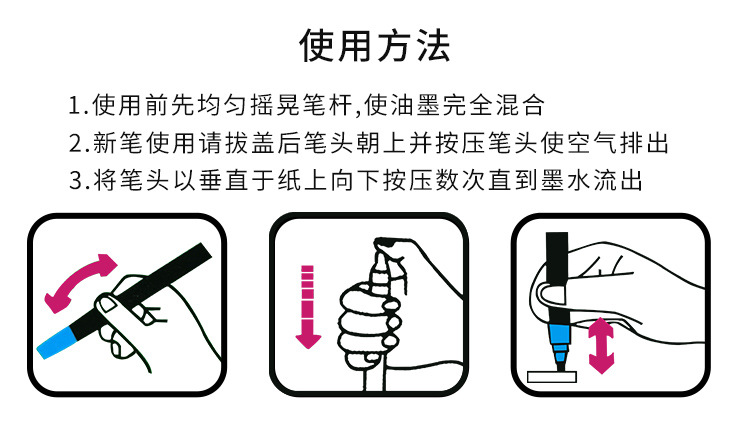 使用方法

1.使用前先均匀摇晃笔杆,使油墨完全混合

2.新笔使用请拔盖后笔头朝上并按压笔头使空气排出

3.将笔头以垂直于纸上向下按压数次直到墨水流出