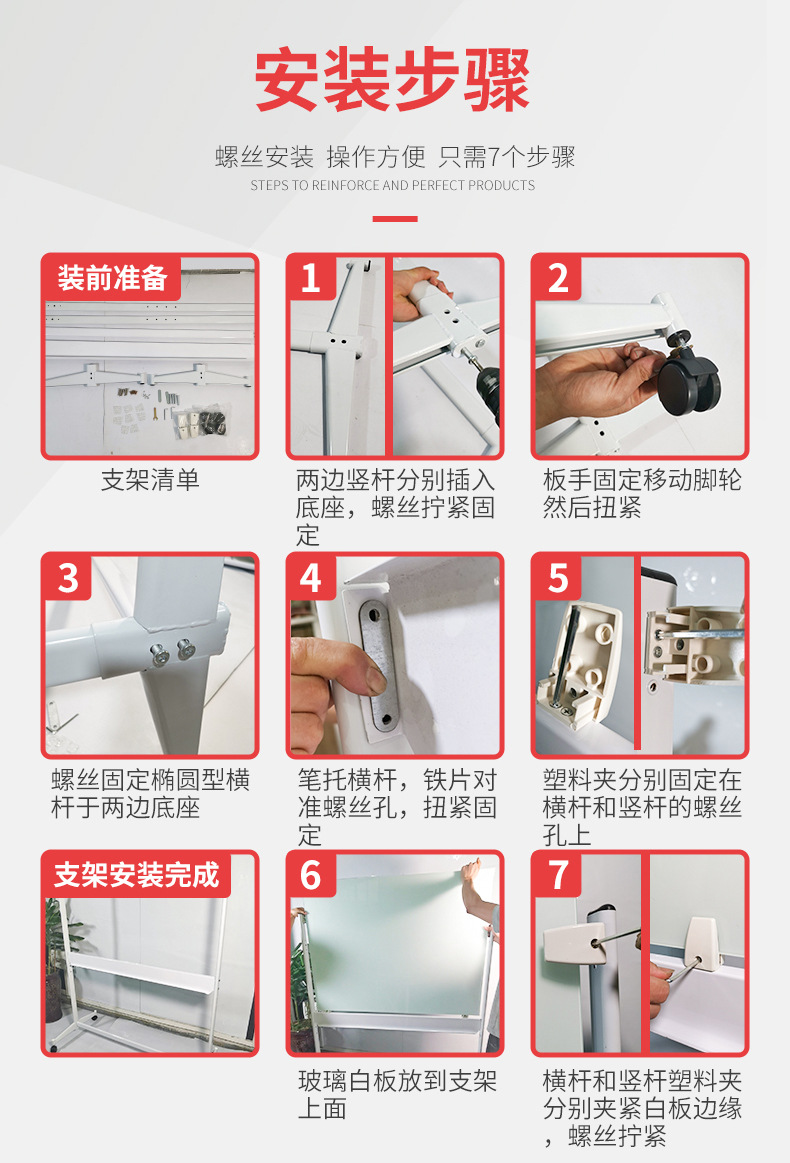 安装步骤

螺丝安装 操作方便 只需7个步骤
STEPS TO REINFORCE AND PERFECT PRODUCTS

装前准备

支架清单

1

两边竖杆分别插入底座，螺丝拧紧固定

2

板手固定移动脚轮然后扭紧

3

螺丝固定椭圆型横杆于两边底座

4

笔托横杆，铁片对准螺丝孔，扭紧固定

5

塑料夹分别固定在横杆和竖杆的螺丝孔上

支架安装完成

6

玻璃白板放到支架上面

7

横杆和竖杆塑料夹分别夹紧白板边缘，螺丝拧紧